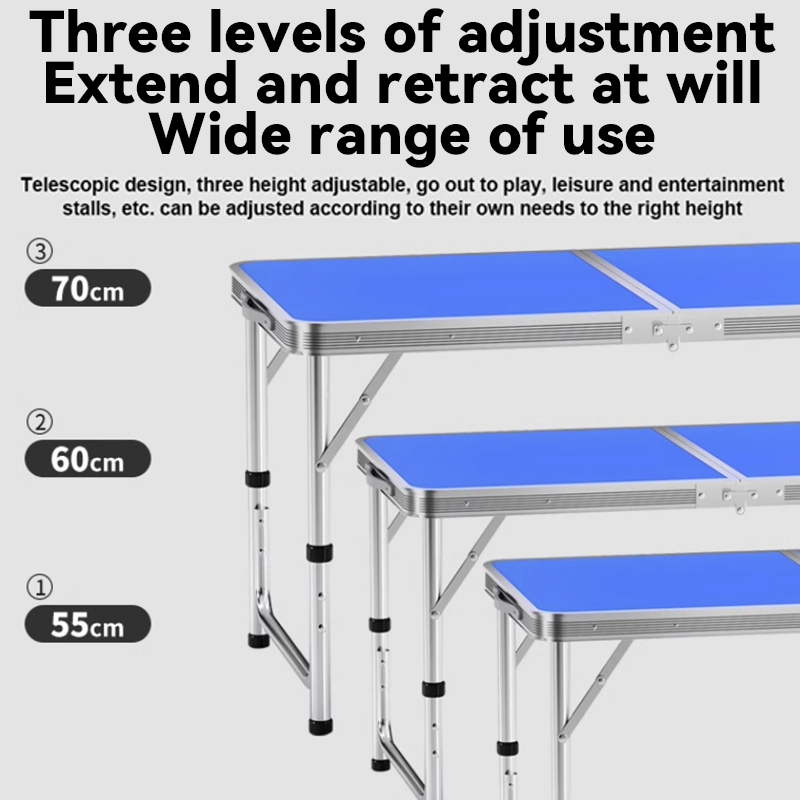 Three levels of adjustment
Extend and retract at will
Wide range of use

Telescopic design, three height adjustable, go out to play, leisure and entertainment stalls, etc. can be adjusted according to their own needs to the right height

③
70cm

②
60cm

①
55cm