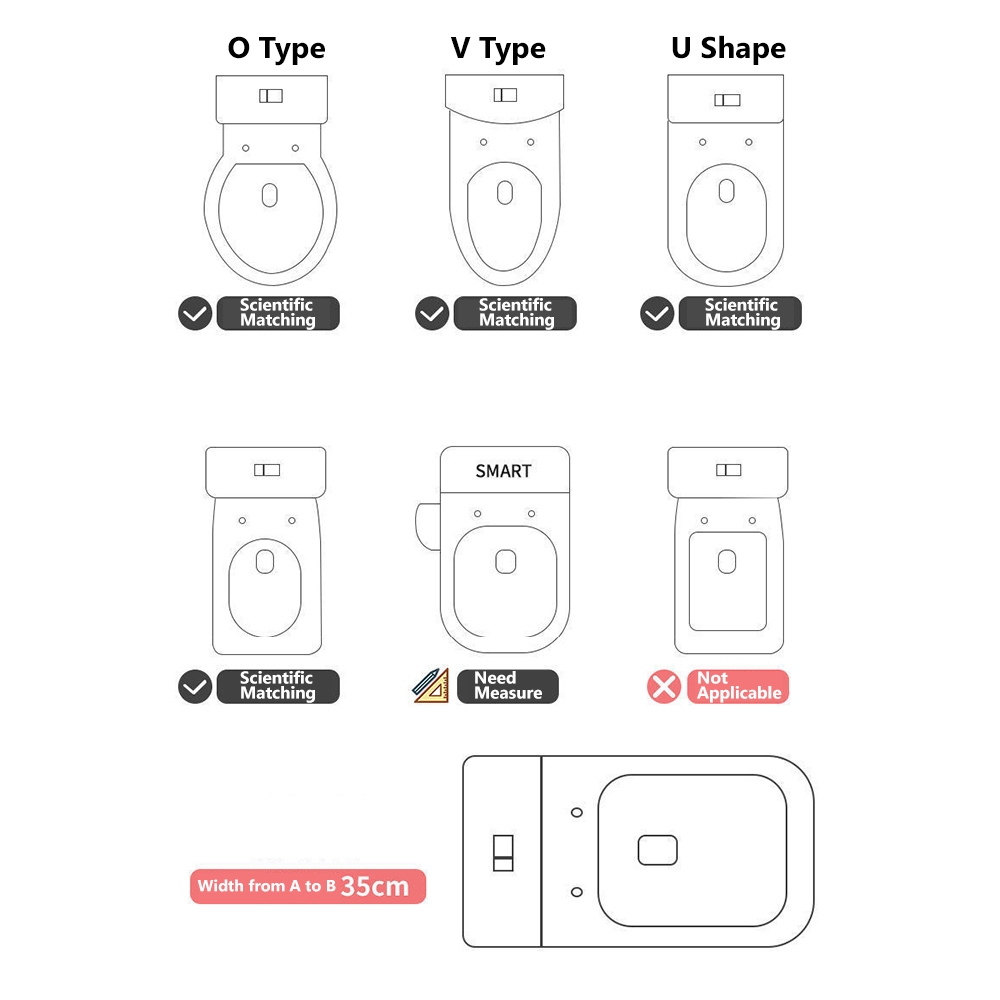 O Type

V Type

U Shape

Scientific Matching

Scientific Matching

Scientific Matching

SMART

Scientific Matching

Need Measure

Not Applicable

Width from A to B 35cm