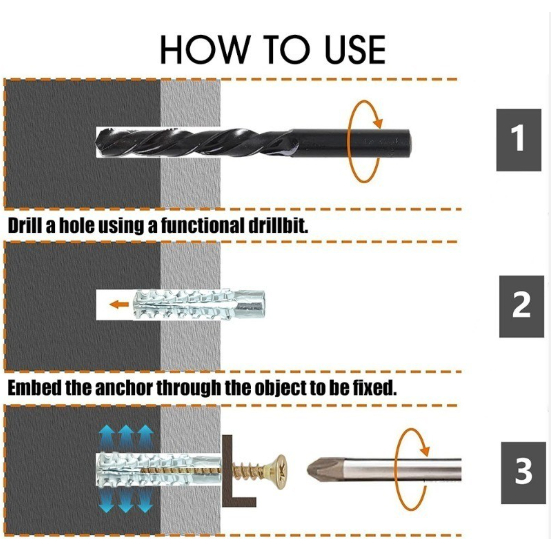 HOW TO USE

1

Drill a hole using a functional drillbit.

2

Embed the anchor through the object to be fixed.

3