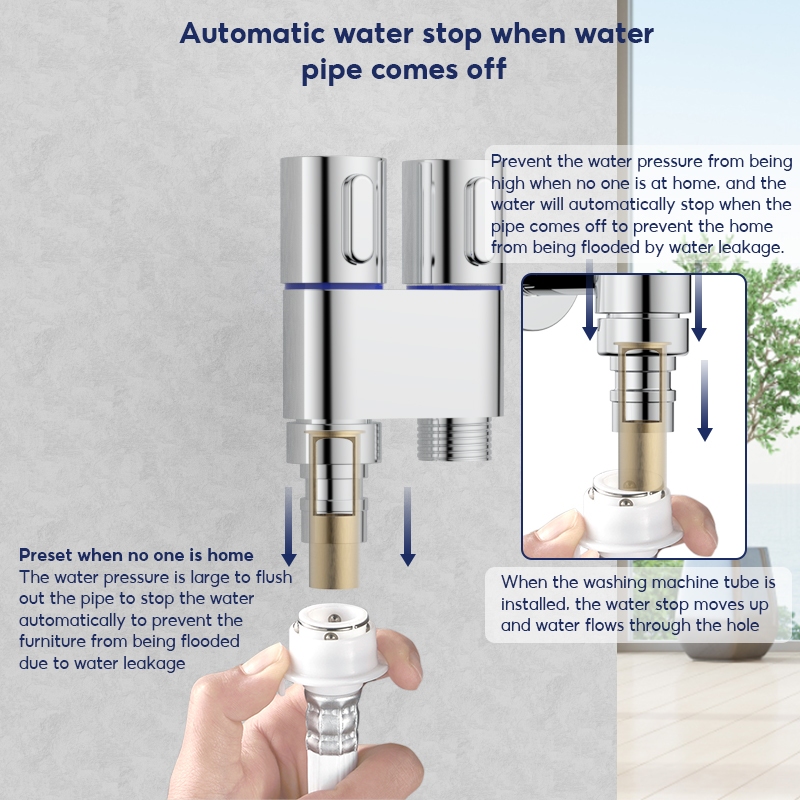 Automatic water stop when water pipe comes off

Prevent the water pressure from being high when no one is at home, and the water will automatically stop when the pipe comes off to prevent the home from being flooded by water leakage.

Preset when no one is home
The water pressure is large to flush out the pipe to stop the water automatically to prevent the furniture from being flooded due to water leakage

When the washing machine tube is installed, the water stop moves up and water flows through the hole