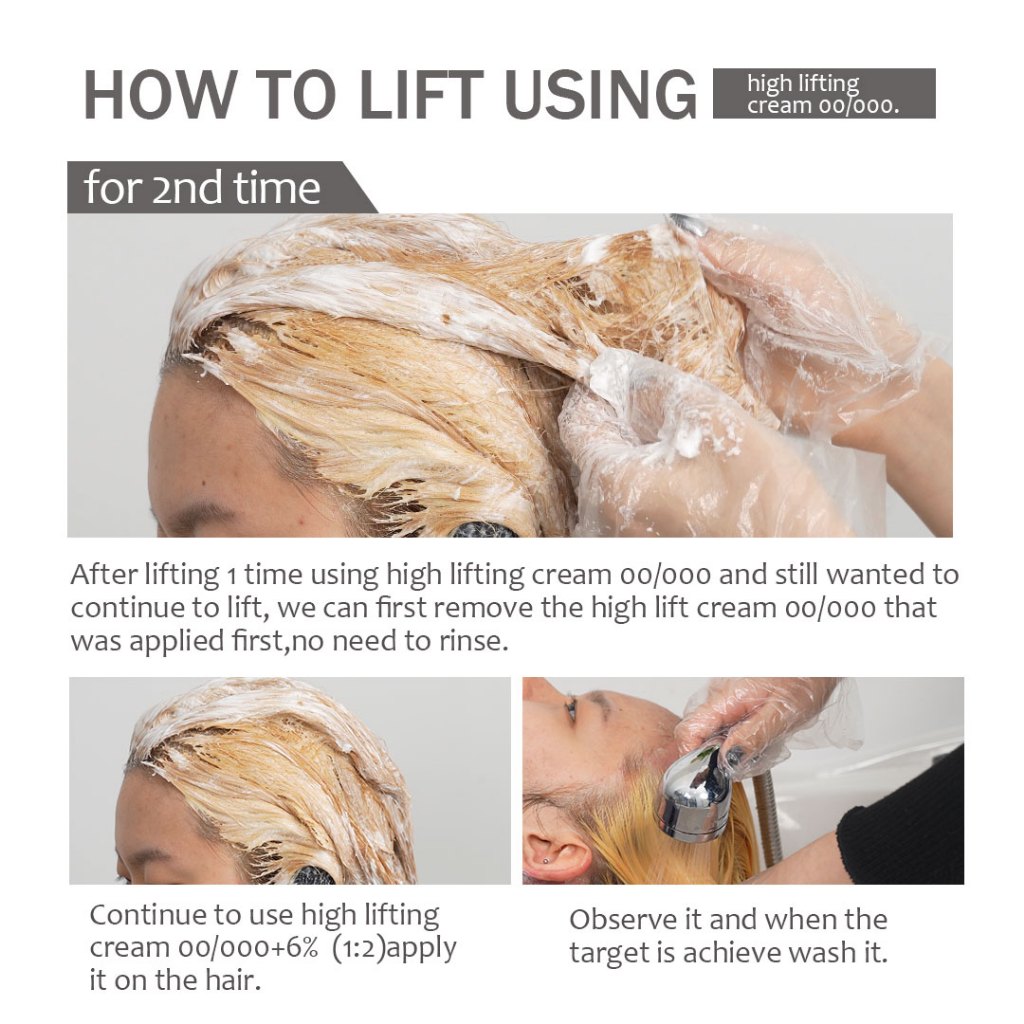 HOW TO LIFT USING high lifting cream 00/000.

for 2nd time

After lifting 1 time using high lifting cream 00/000 and still wanted to continue to lift, we can first remove the high lift cream 00/000 that was applied first,no need to rinse.

Continue to use high lifting cream 00/000+6% (1:2)apply it on the hair.

Observe it and when the target is achieve wash it.