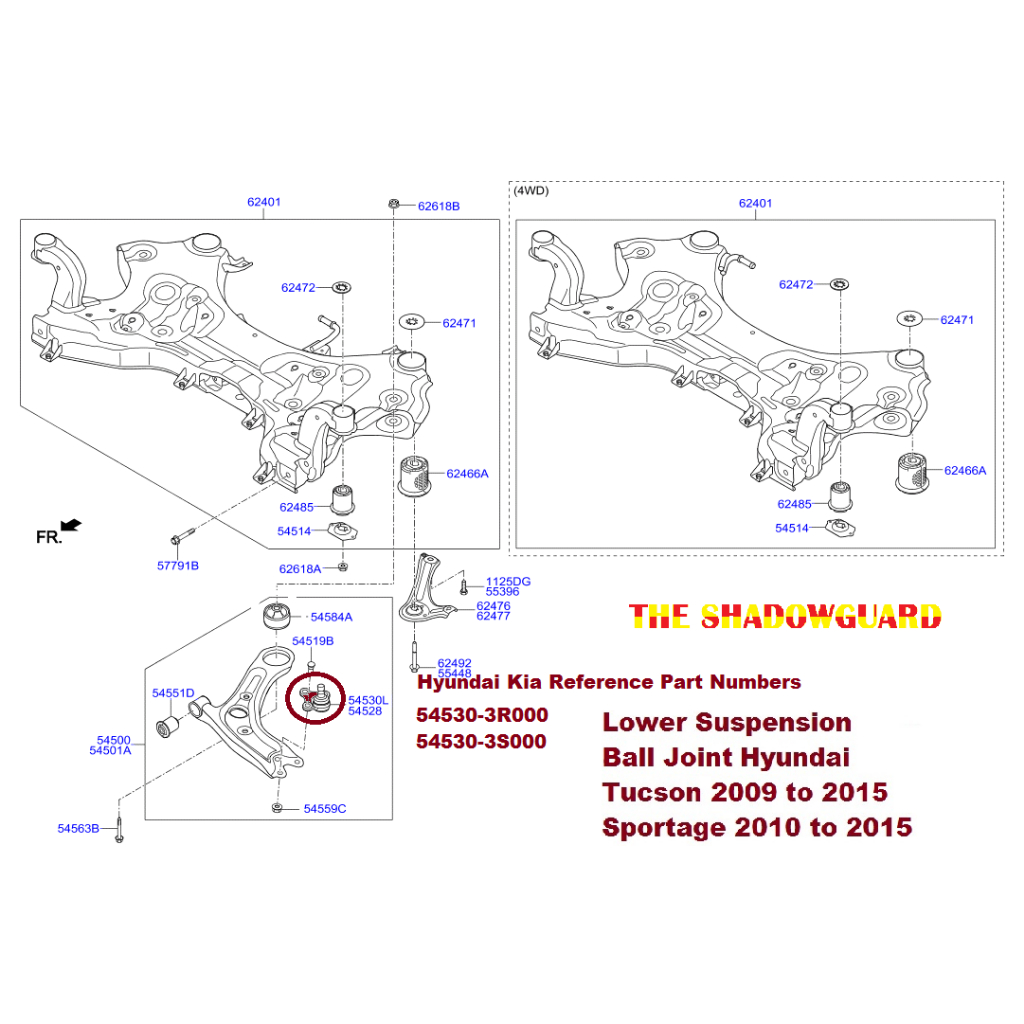 62401

62618B

62472

62471

62466A

62485

54514

FR.

57791B

62618A

1125DG
55396

62476
62477

62492
55448

54584A

54519B

54551D

54530L
54528

54500
54501A

54559C

54563B

(4WD)

62401

62472

62471

62466A

62485

54514

THE SHADOWGUARD

Hyundai Kia Reference Part Numbers

54530-3R000
54530-3S000

Lower Suspension
Ball Joint Hyundai
Tucson 2009 to 2015
Sportage 2010 to 2015