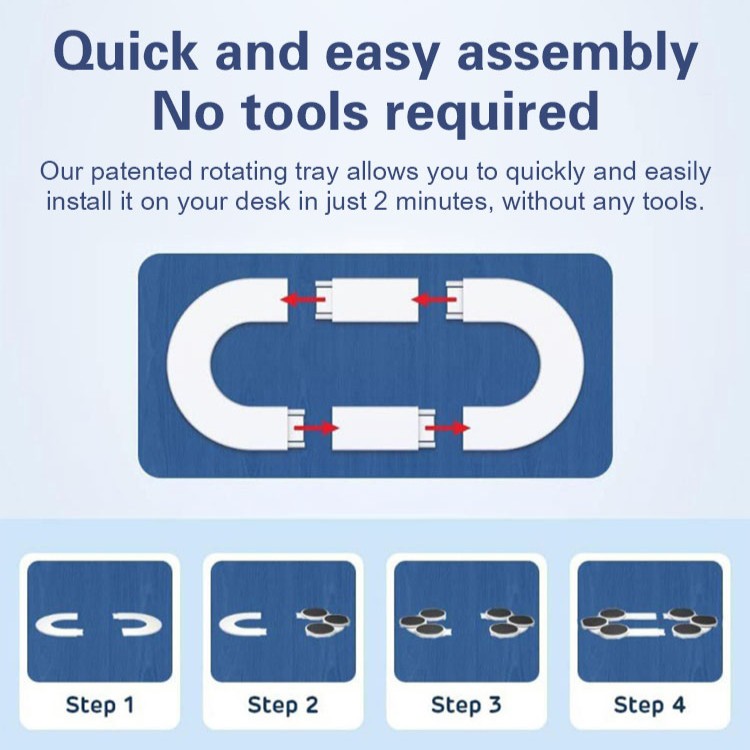 Quick and easy assembly
No tools required

Our patented rotating tray allows you to quickly and easily install it on your desk in just 2 minutes, without any tools.

Step 1

Step 2

Step 3

Step 4