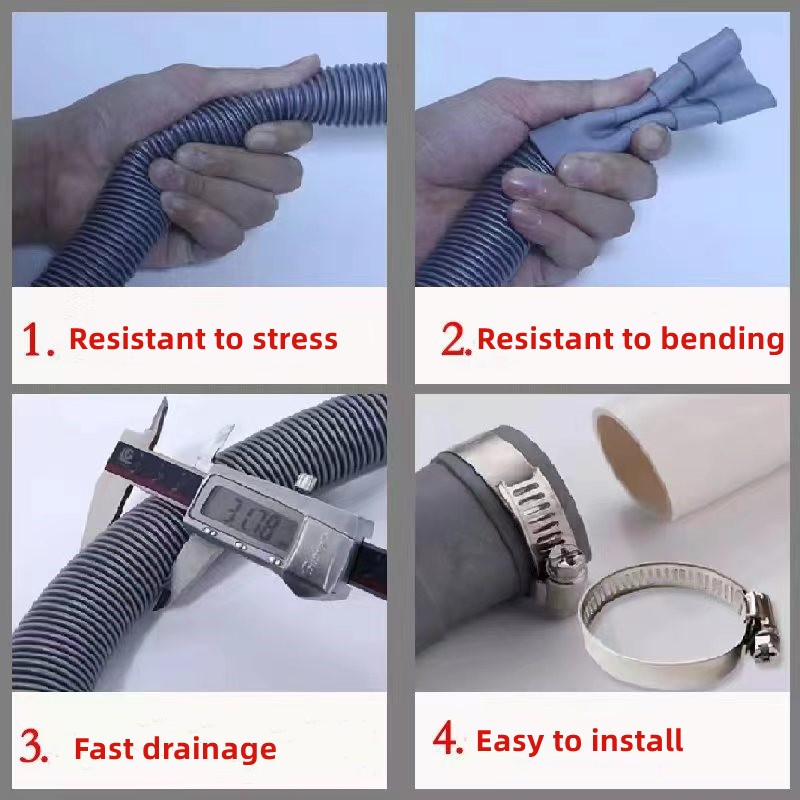 1. Resistant to stress

2. Resistant to bending

31.78

3. Fast drainage

4. Easy to install