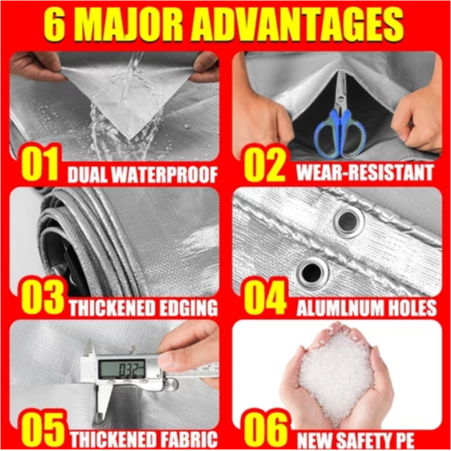 6 MAJOR ADVANTAGES

01 DUAL WATERPROOF

02 WEAR-RESISTANT

03 THICKENED EDGING

04 ALUMLNUM HOLES

0.32

05 THICKENED FABRIC

06 NEW SAFETY PE