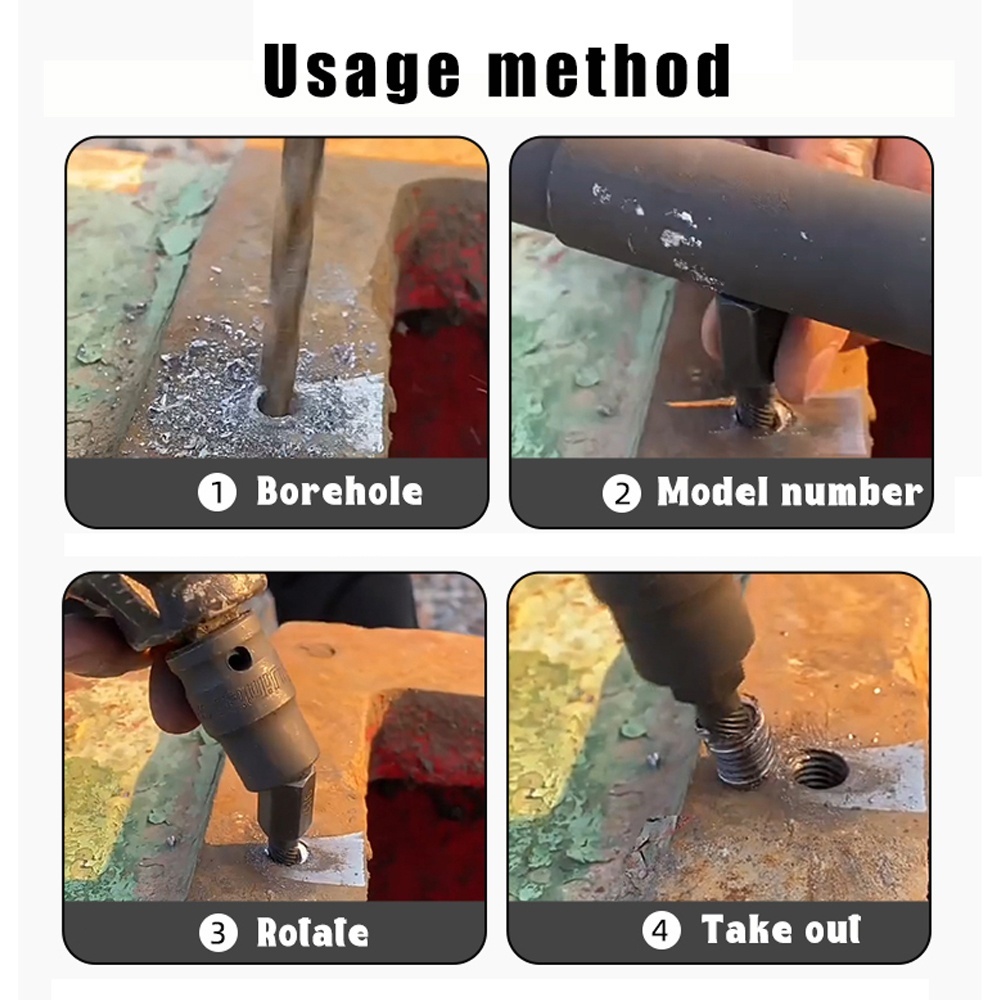 Usage method

① Borehole

② Model number

③ Rotate

④ Take out