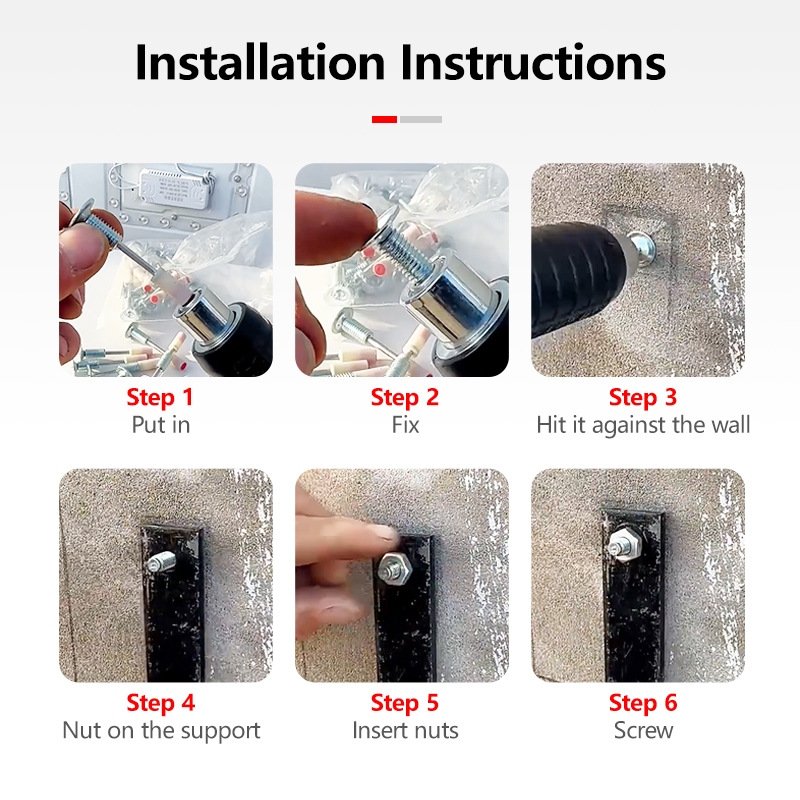 Installation Instructions

Step 1
Put in

Step 2
Fix

Step 3
Hit it against the wall

Step 4
Nut on the support

Step 5
Insert nuts

Step 6
Screw