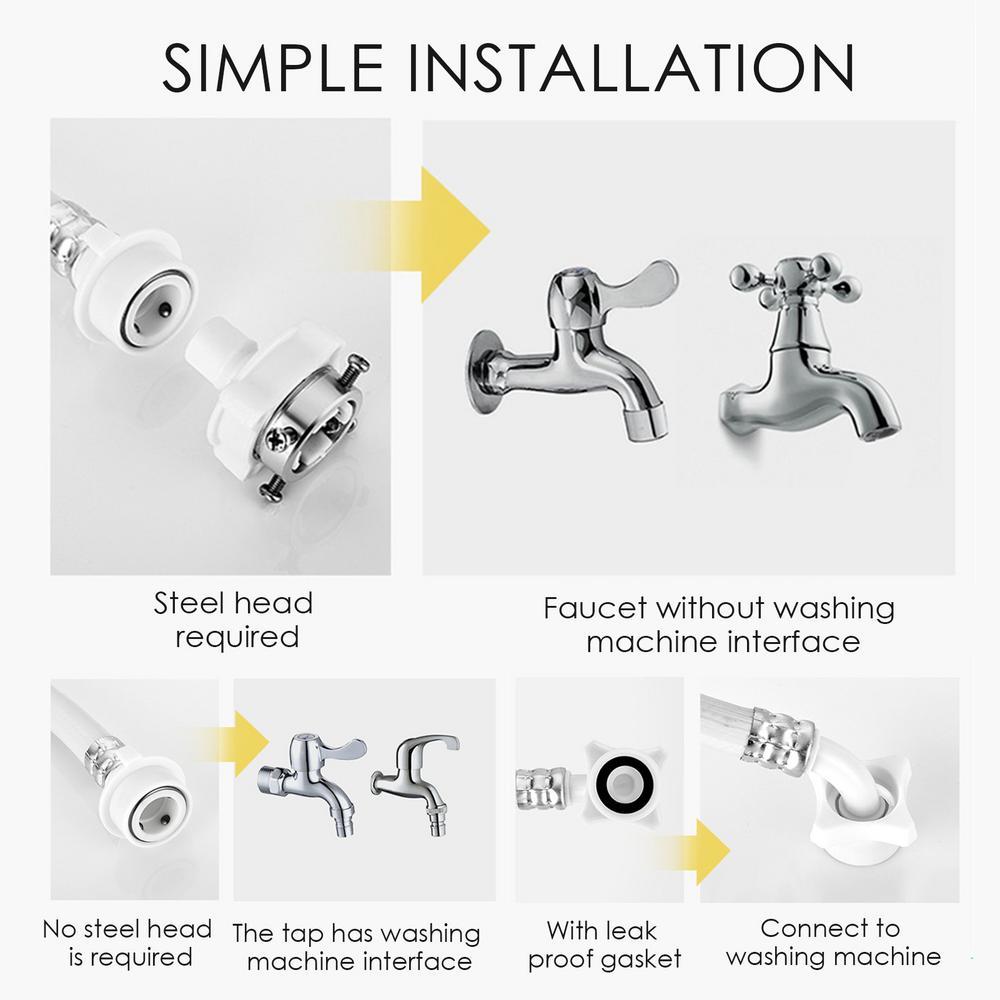 SIMPLE INSTALLATION

Steel head required

Faucet without washing machine interface

No steel head is required

The tap has washing machine interface

With leak proof gasket

Connect to washing machine