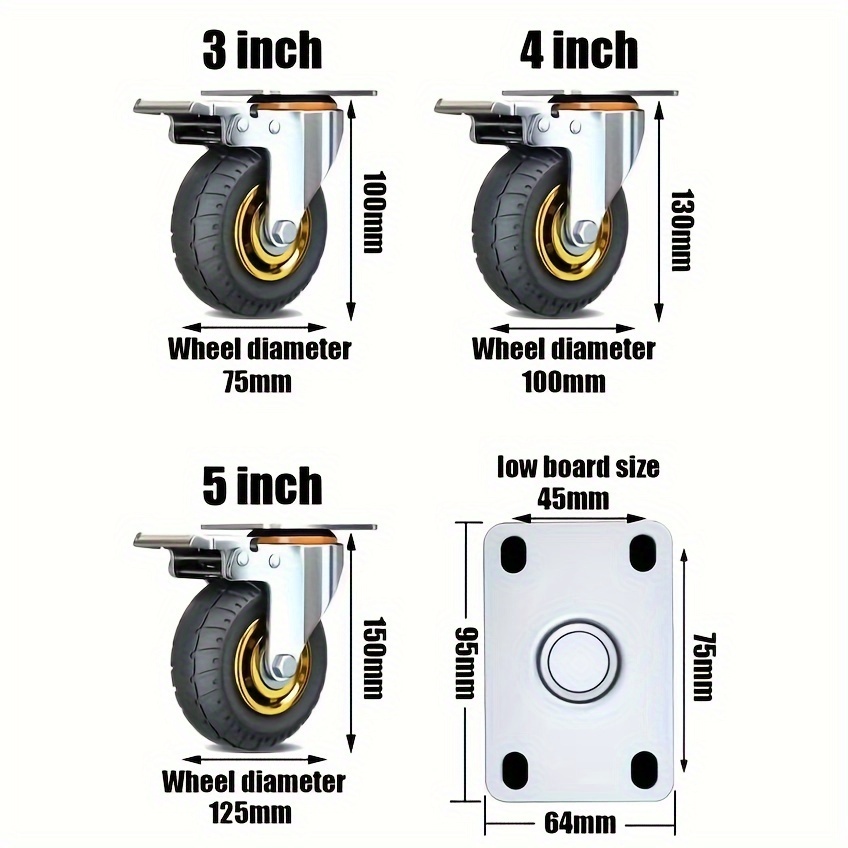 3 inch

100mm

Wheel diameter
75mm

4 inch

130mm

Wheel diameter
100mm

5 inch

150mm

Wheel diameter
125mm

low board size
45mm

95mm

75mm

64mm