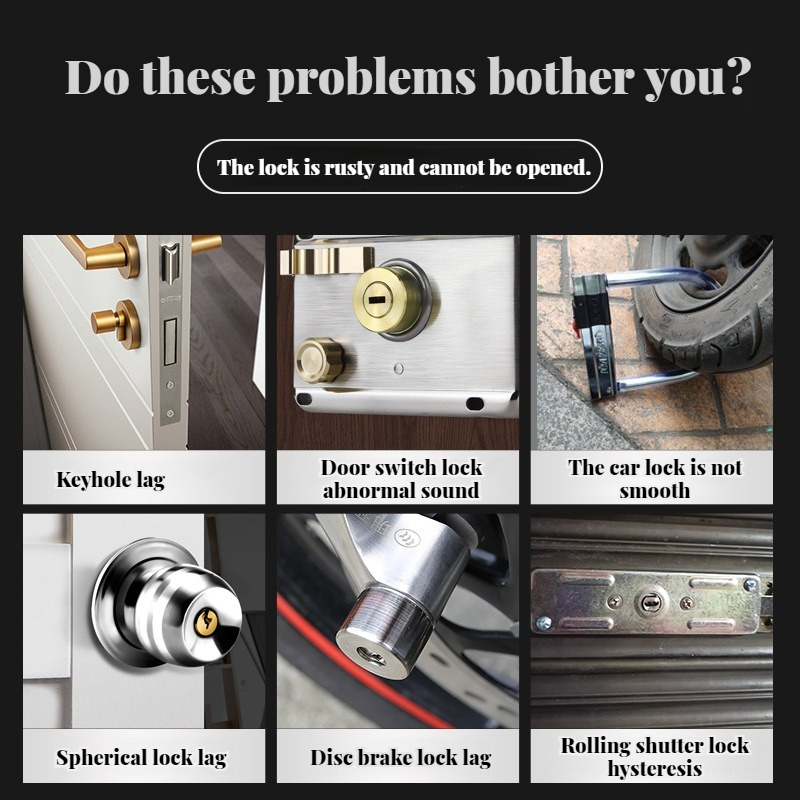 Do these problems bother you?

The lock is rusty and cannot be opened.

Keyhole lag

Door switch lock abnormal sound

The car lock is not smooth

Spherical lock lag

Disc brake lock lag

Rolling shutter lock hysteresis