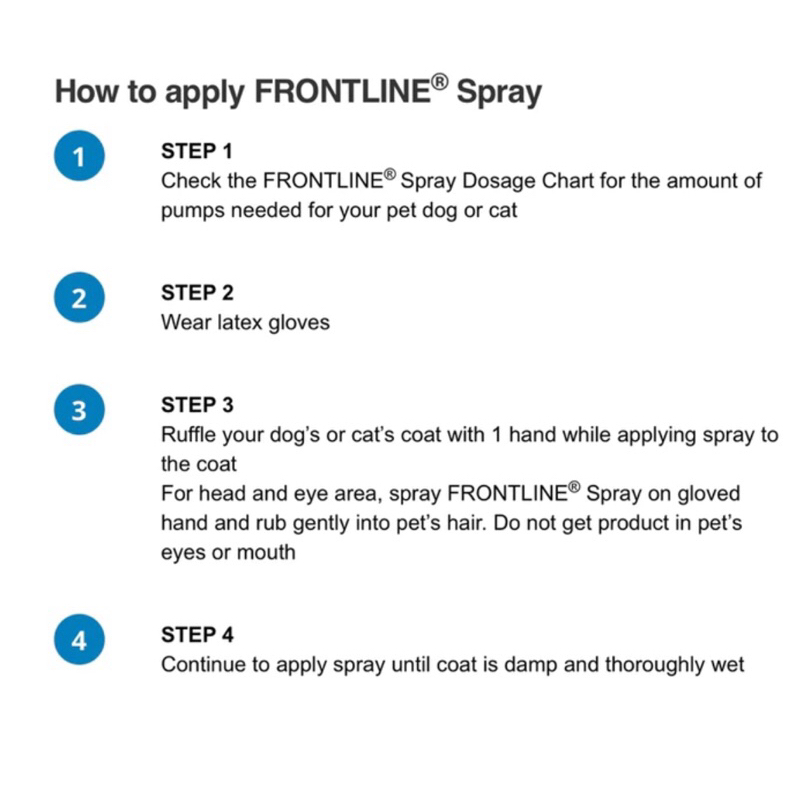 How to apply FRONTLINE® Spray

1

STEP 1
Check the FRONTLINE® Spray Dosage Chart for the amount of pumps needed for your pet dog or cat

2

STEP 2
Wear latex gloves

3

STEP 3
Ruffle your dog's or cat's coat with 1 hand while applying spray to the coat
For head and eye area, spray FRONTLINE® Spray on gloved hand and rub gently into pet's hair. Do not get product in pet's eyes or mouth

4

STEP 4
Continue to apply spray until coat is damp and thoroughly wet