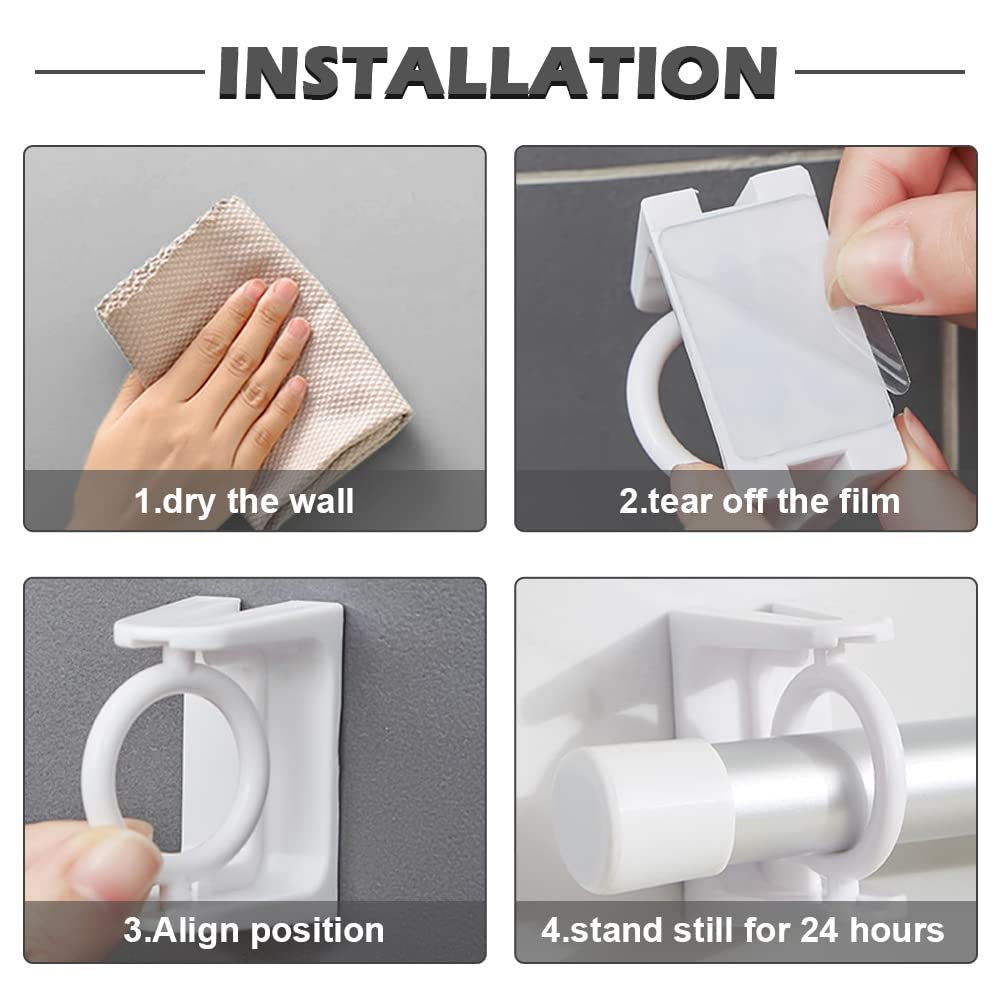 INSTALLATION

1.dry the wall

2.tear off the film

3.Align position

4.stand still for 24 hours