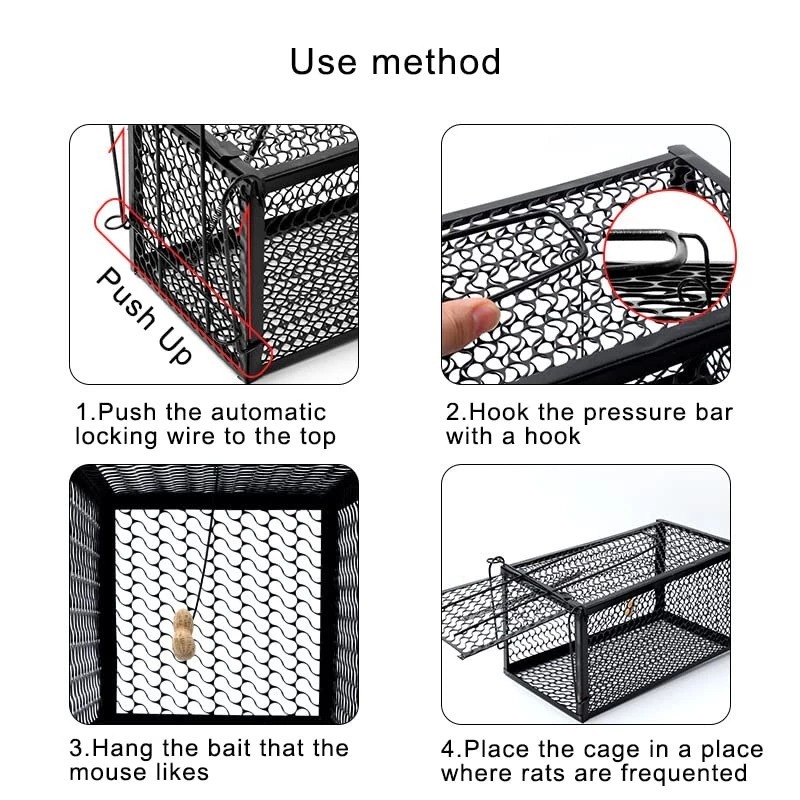 Use method

Push Up

1.Push the automatic locking wire to the top

2.Hook the pressure bar with a hook

3.Hang the bait that the mouse likes

4.Place the cage in a place where rats are frequented