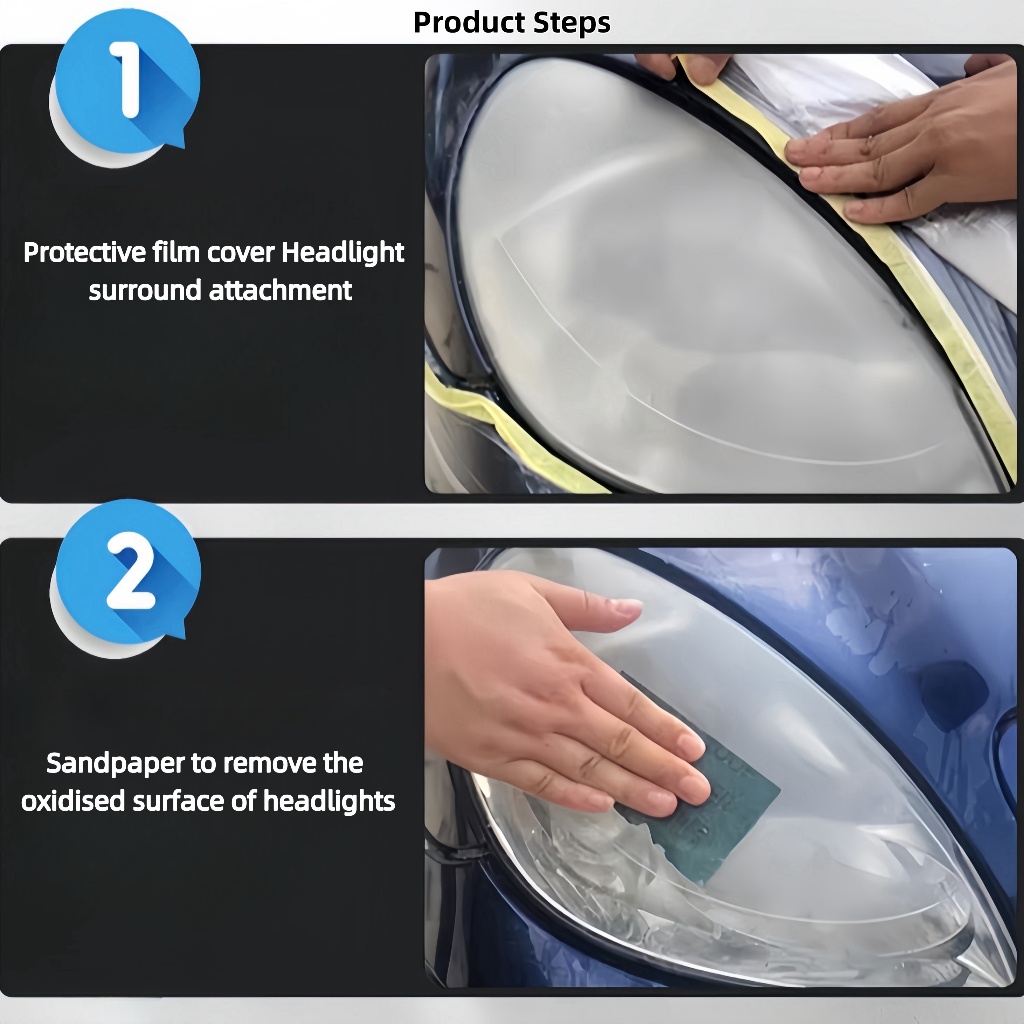 Product Steps

1

Protective film cover Headlight surround attachment

2

Sandpaper to remove the oxidised surface of headlights