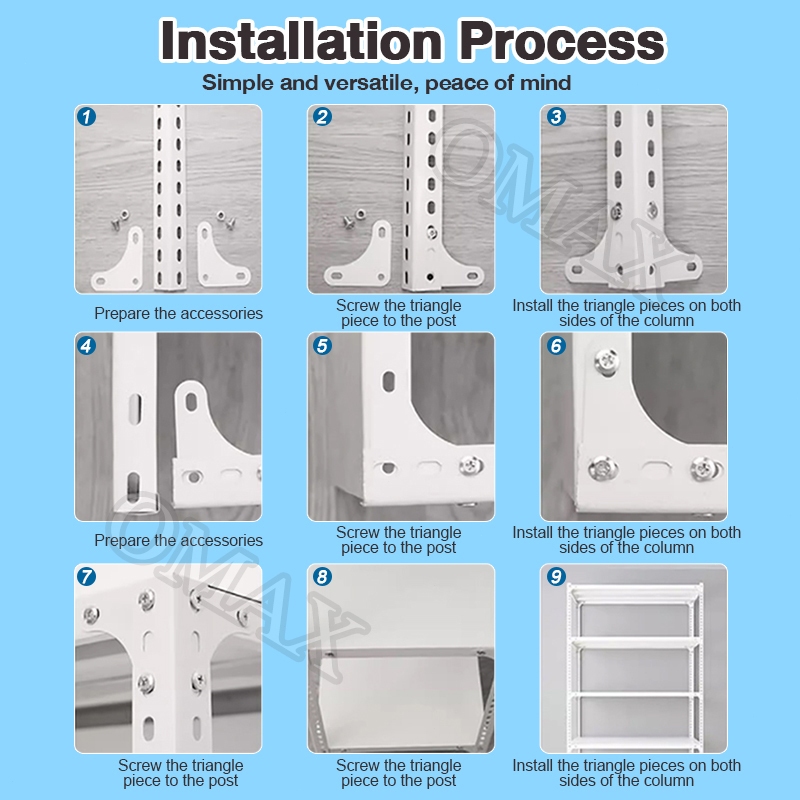 Installation Process

Simple and versatile, peace of mind

1

Prepare the accessories

2

Screw the triangle piece to the post

3

Install the triangle pieces on both sides of the column

4

Prepare the accessories

5

Screw the triangle piece to the post

6

Install the triangle pieces on both sides of the column

7

Screw the triangle piece to the post

8

Screw the triangle piece to the post

9

Install the triangle pieces on both sides of the column

OMAX

OMAX