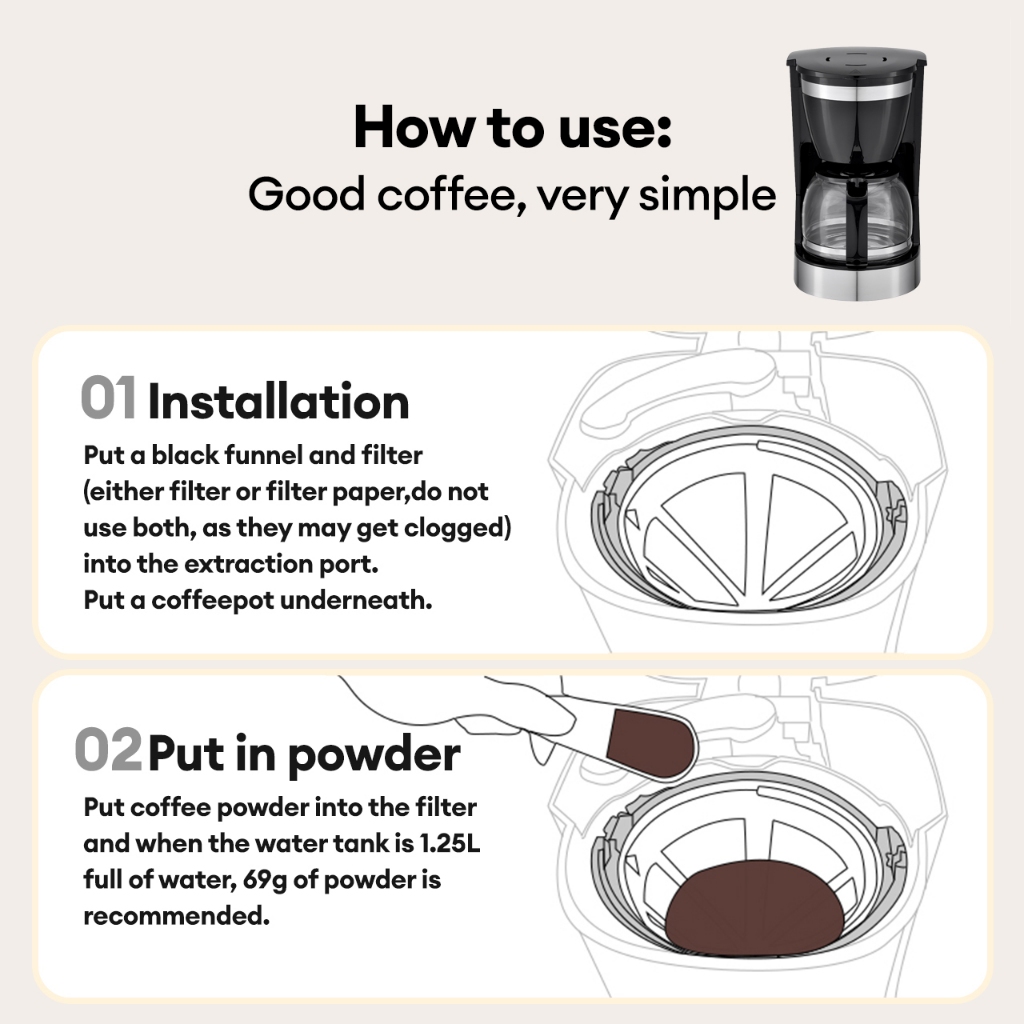 How to use:
Good coffee, very simple

01 Installation
Put a black funnel and filter (either filter or filter paper,do not use both, as they may get clogged) into the extraction port.
Put a coffeepot underneath.

02 Put in powder
Put coffee powder into the filter and when the water tank is 1.25L full of water, 69g of powder is recommended.