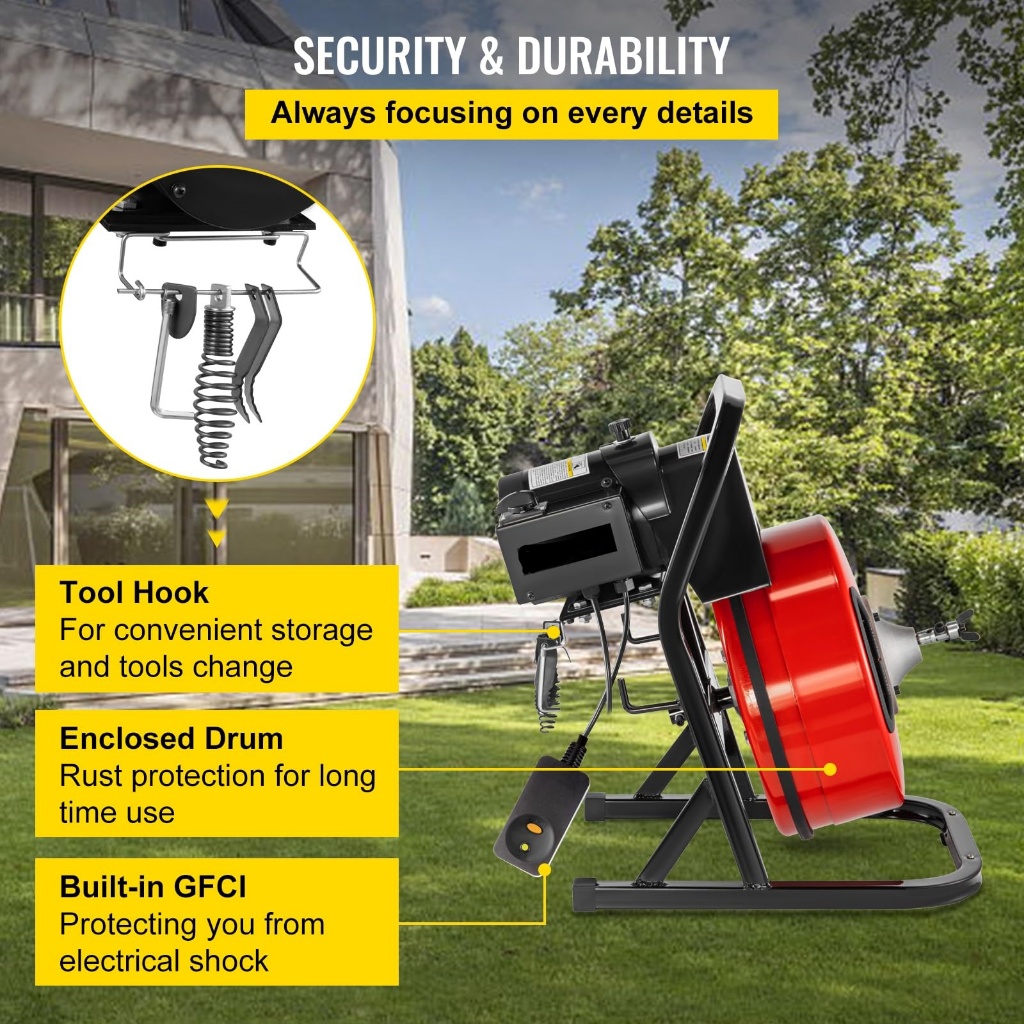 SECURITY & DURABILITY

Always focusing on every details

Tool Hook
For convenient storage and tools change

Enclosed Drum
Rust protection for long time use

Built-in GFCI
Protecting you from electrical shock