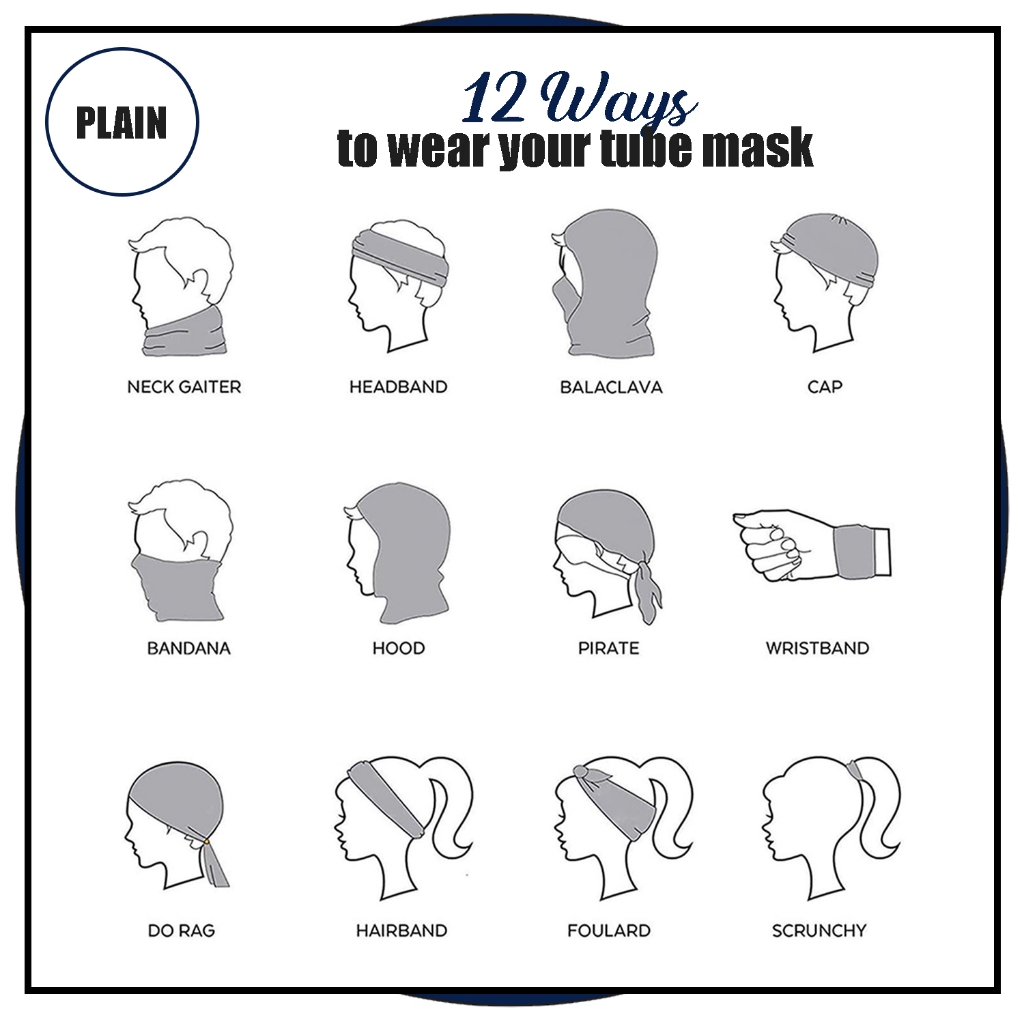 PLAIN

12 Ways
to wear your tube mask

NECK GAITER

HEADBAND

BALACLAVA

CAP

BANDANA

HOOD

PIRATE

WRISTBAND

DO RAG

HAIRBAND

FOULARD

SCRUNCHY