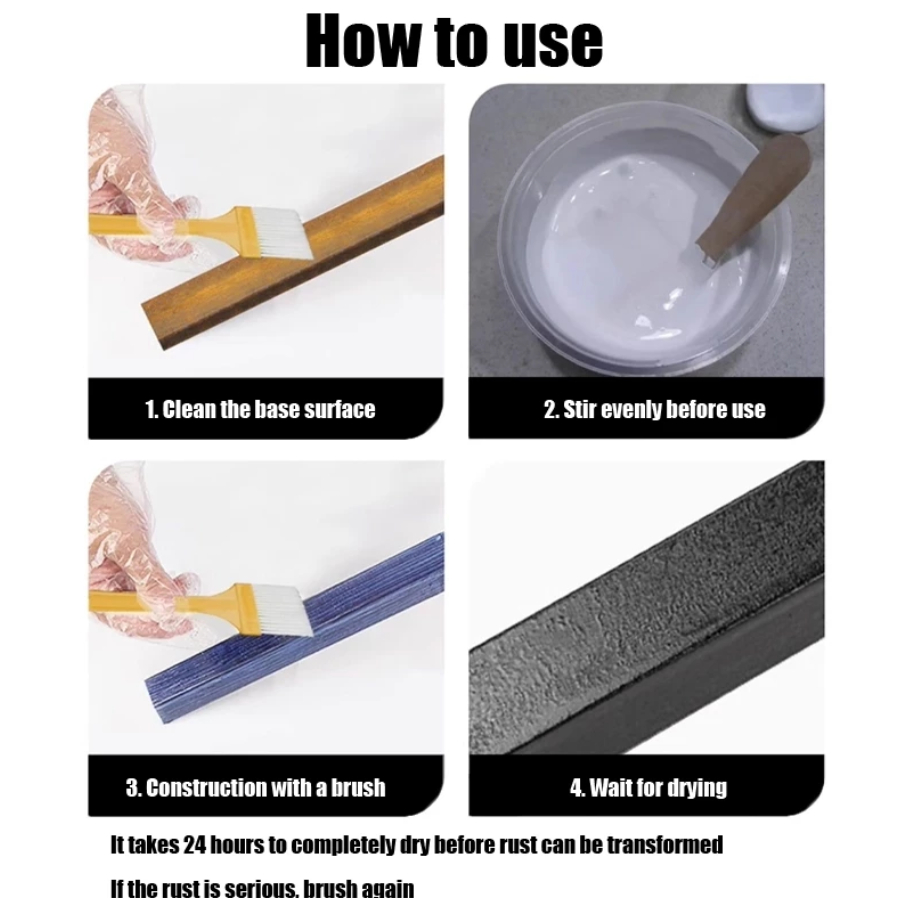 How to use

1. Clean the base surface

2. Stir evenly before use

3. Construction with a brush

4. Wait for drying

It takes 24 hours to completely dry before rust can be transformed

If the rust is serious, brush again