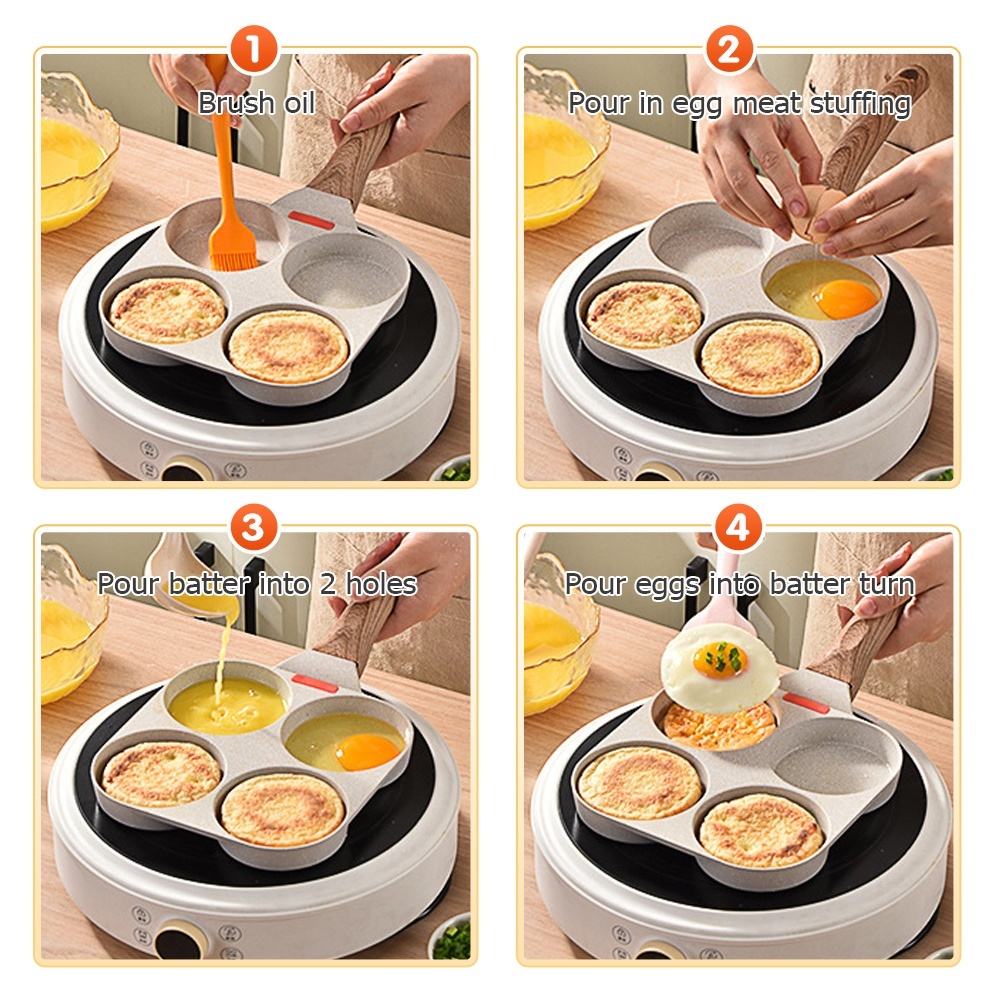 1
Brush oil

2
Pour in egg meat stuffing

3
Pour batter into 2 holes

4
Pour eggs into batter turn