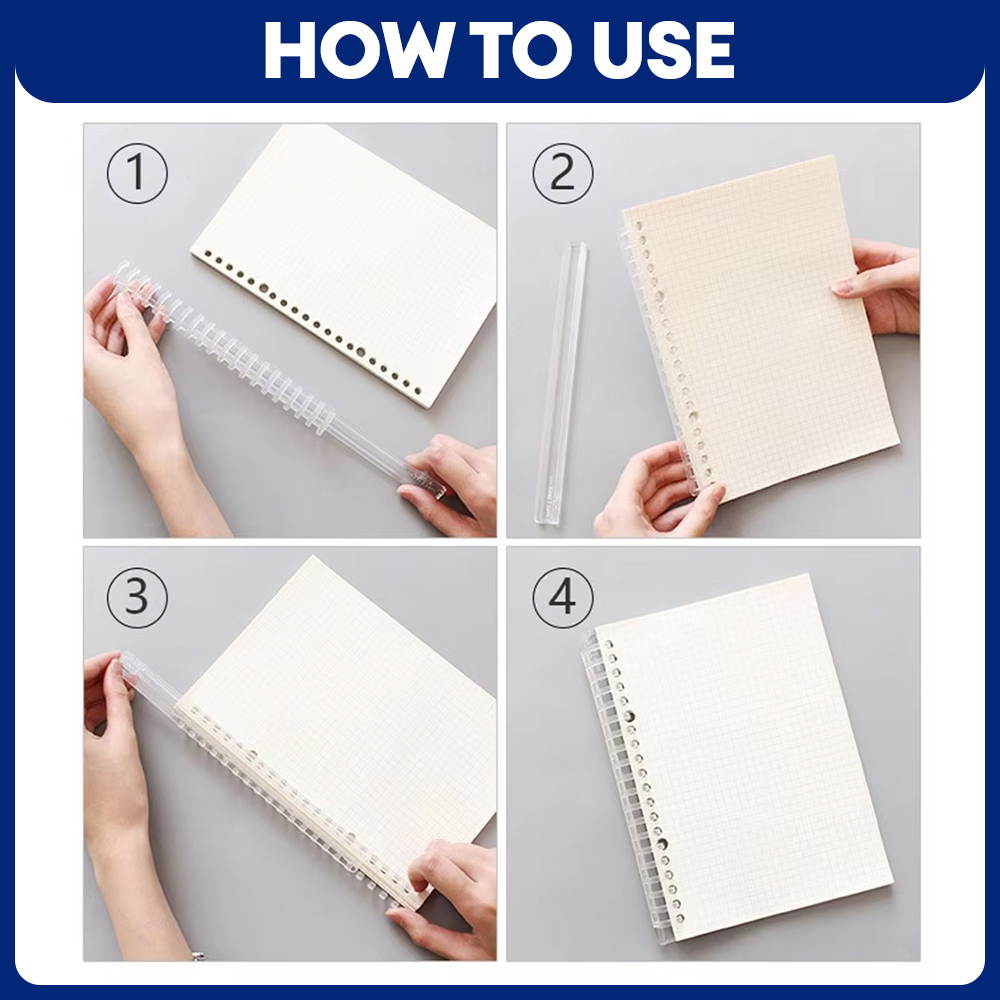 HOW TO USE

①

②

③

④