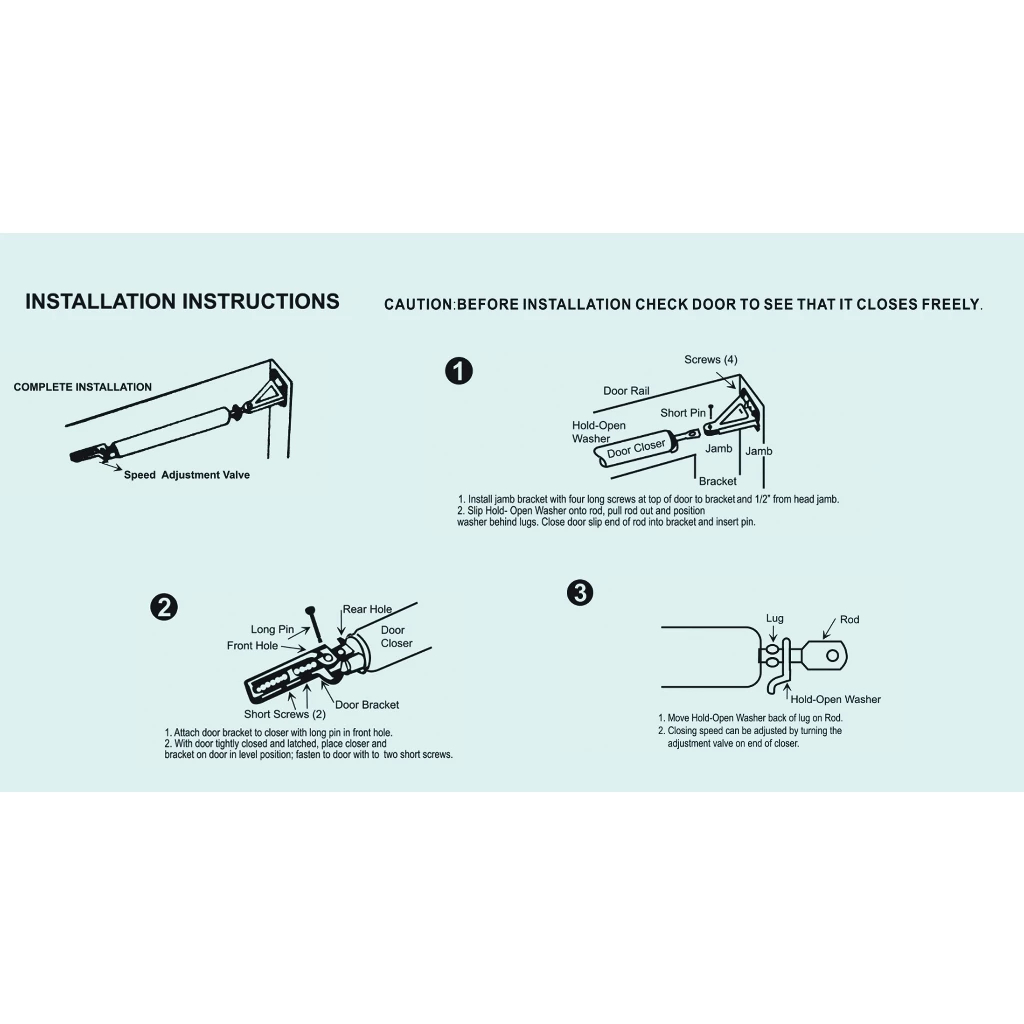 INSTALLATION INSTRUCTIONS

CAUTION:BEFORE INSTALLATION CHECK DOOR TO SEE THAT IT CLOSES FREELY.

COMPLETE INSTALLATION

Speed Adjustment Valve

1

Screws (4)

Door Rail

Short Pin

Hold-Open Washer

Door Closer

Jamb

Jamb

Bracket

1. Install jamb bracket with four long screws at top of door to bracket and 1/2" from head jamb.
2. Slip Hold- Open Washer onto rod, pull rod out and position washer behind lugs. Close door slip end of rod into bracket and insert pin.

2

Rear Hole

Long Pin

Front Hole

Door Closer

Door Bracket

Short Screws (2)

1. Attach door bracket to closer with long pin in front hole.
2. With door tightly closed and latched, place closer and bracket on door in level position; fasten to door with to two short screws.

3

Lug

Rod

Hold-Open Washer

1. Move Hold-Open Washer back of lug on Rod.
2. Closing speed can be adjusted by turning the adjustment valve on end of closer.