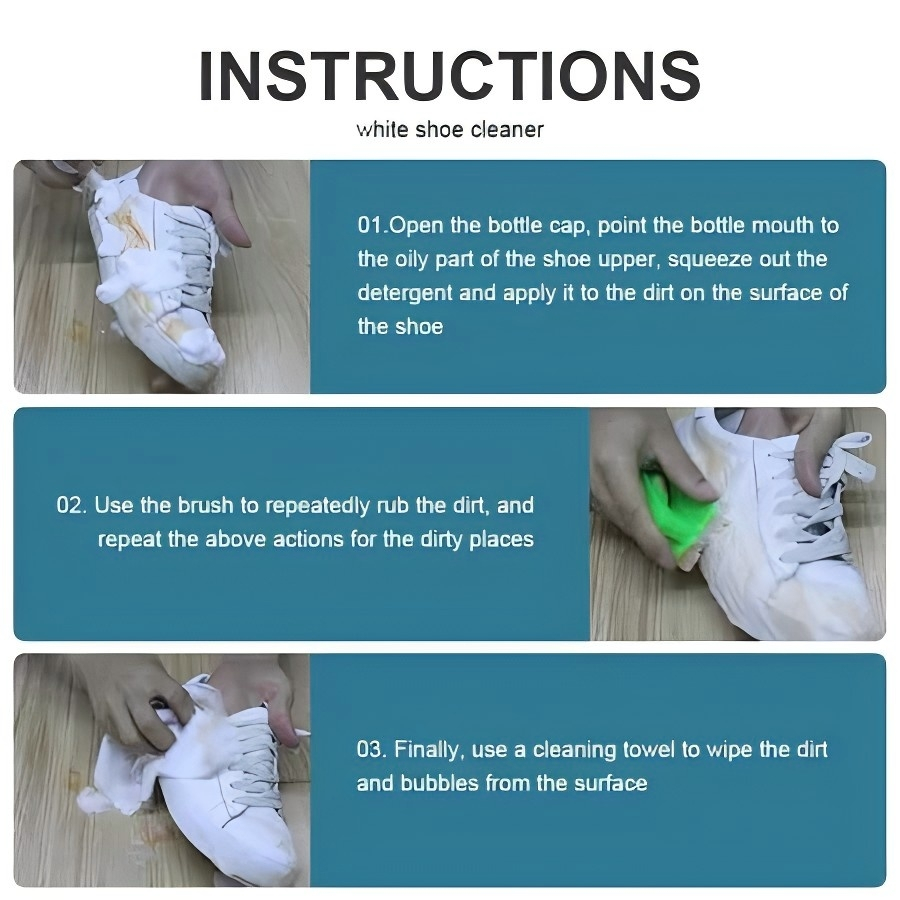 INSTRUCTIONS

white shoe cleaner

01.Open the bottle cap, point the bottle mouth to the oily part of the shoe upper, squeeze out the detergent and apply it to the dirt on the surface of the shoe

02. Use the brush to repeatedly rub the dirt, and repeat the above actions for the dirty places

03. Finally, use a cleaning towel to wipe the dirt and bubbles from the surface