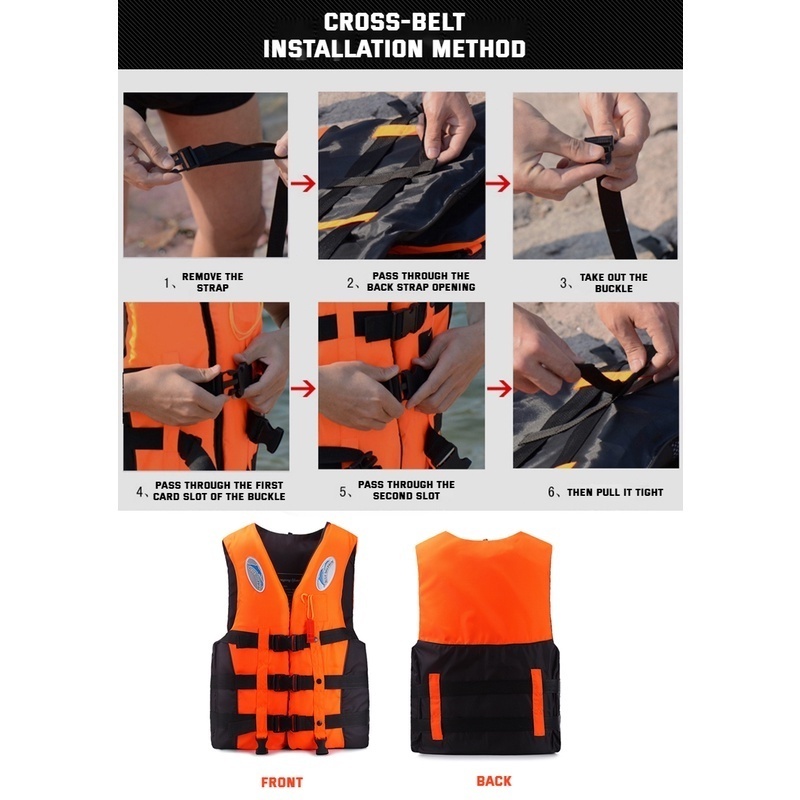 CROSS-BELT
INSTALLATION METHOD

1、REMOVE THE STRAP

2、PASS THROUGH THE BACK STRAP OPENING

3、TAKE OUT THE BUCKLE

4、PASS THROUGH THE FIRST CARD SLOT OF THE BUCKLE

5、PASS THROUGH THE SECOND SLOT

6、THEN PULL IT TIGHT

FRONT

BACK