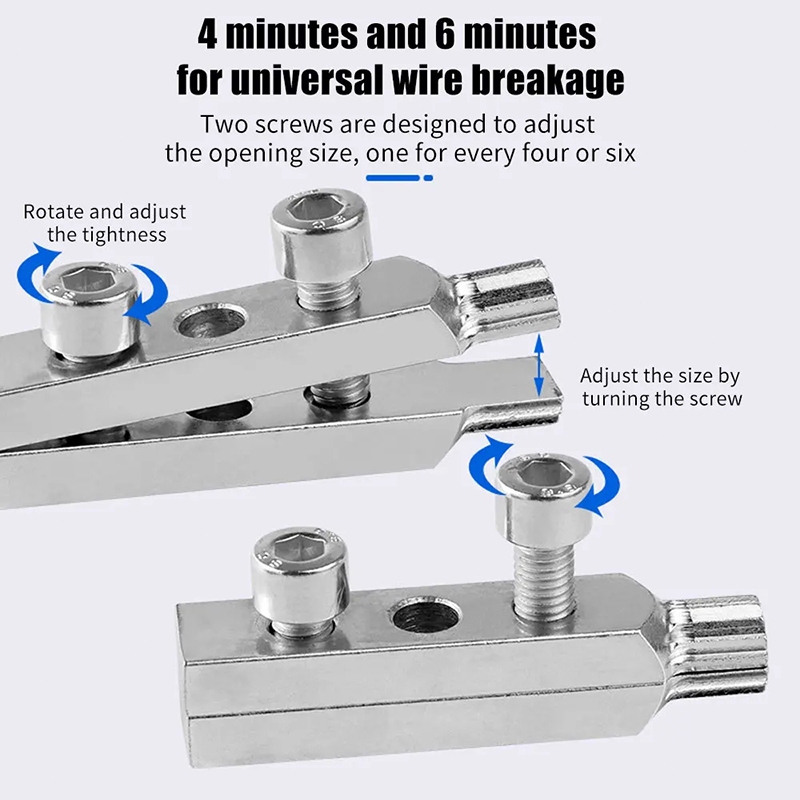 4 minutes and 6 minutes for universal wire breakage

Two screws are designed to adjust the opening size, one for every four or six

Rotate and adjust the tightness

Adjust the size by turning the screw