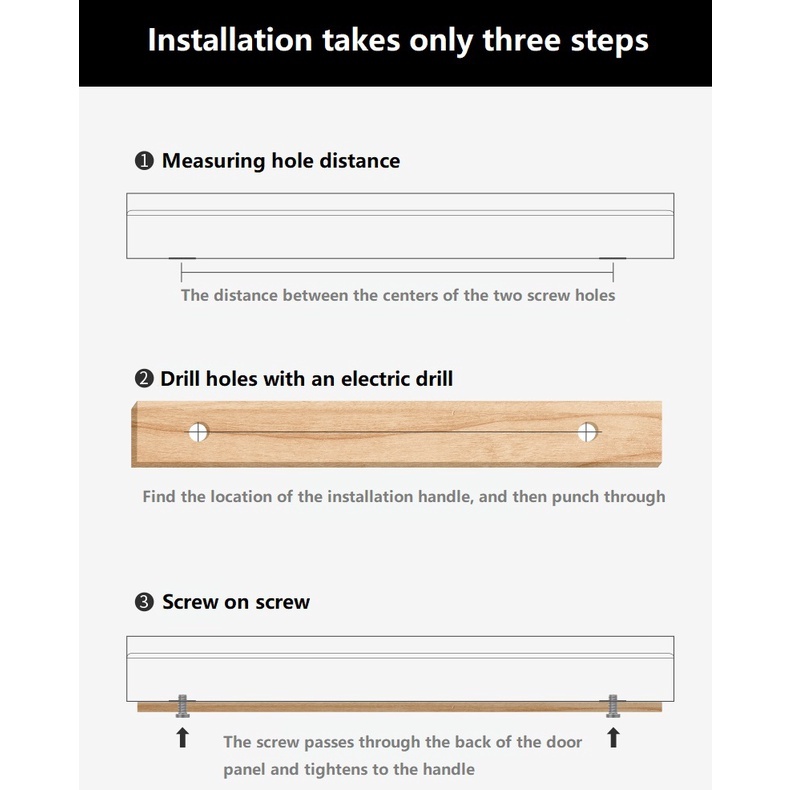 Installation takes only three steps

❶ Measuring hole distance

The distance between the centers of the two screw holes

❷ Drill holes with an electric drill

Find the location of the installation handle, and then punch through

❸ Screw on screw

The screw passes through the back of the door panel and tightens to the handle