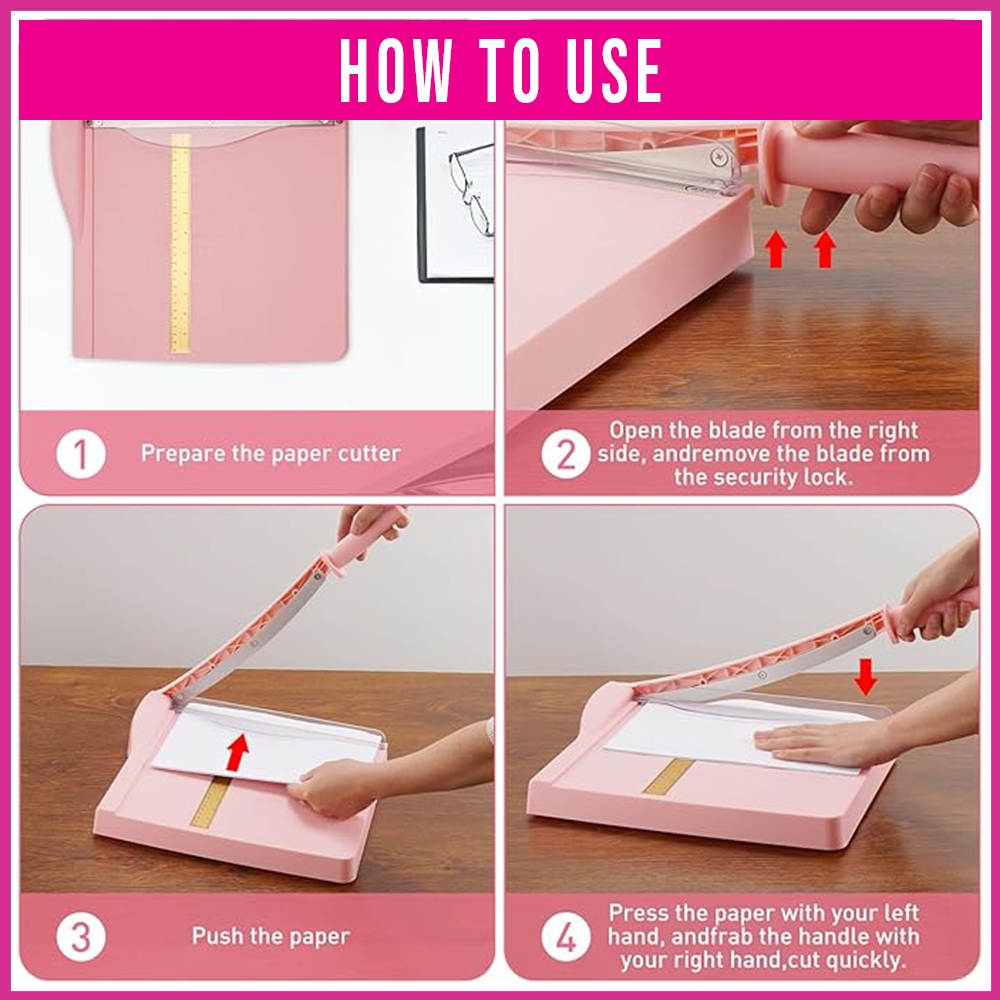 HOW TO USE

1 Prepare the paper cutter

2 Open the blade from the right side, andremove the blade from the security lock.

3 Push the paper

4 Press the paper with your left hand, andfrab the handle with your right hand,cut quickly.