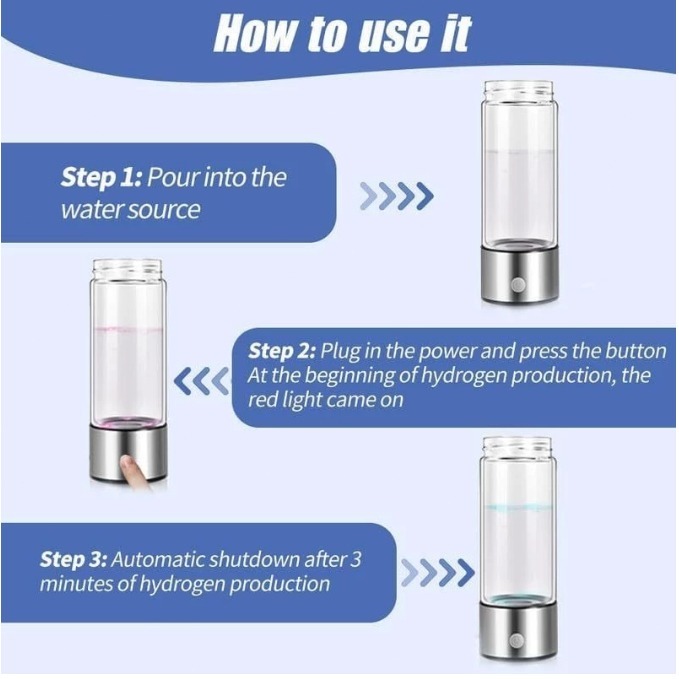 How to use it

Step 1: Pour into the water source

Step 2: Plug in the power and press the button At the beginning of hydrogen production, the red light came on

Step 3: Automatic shutdown after 3 minutes of hydrogen production