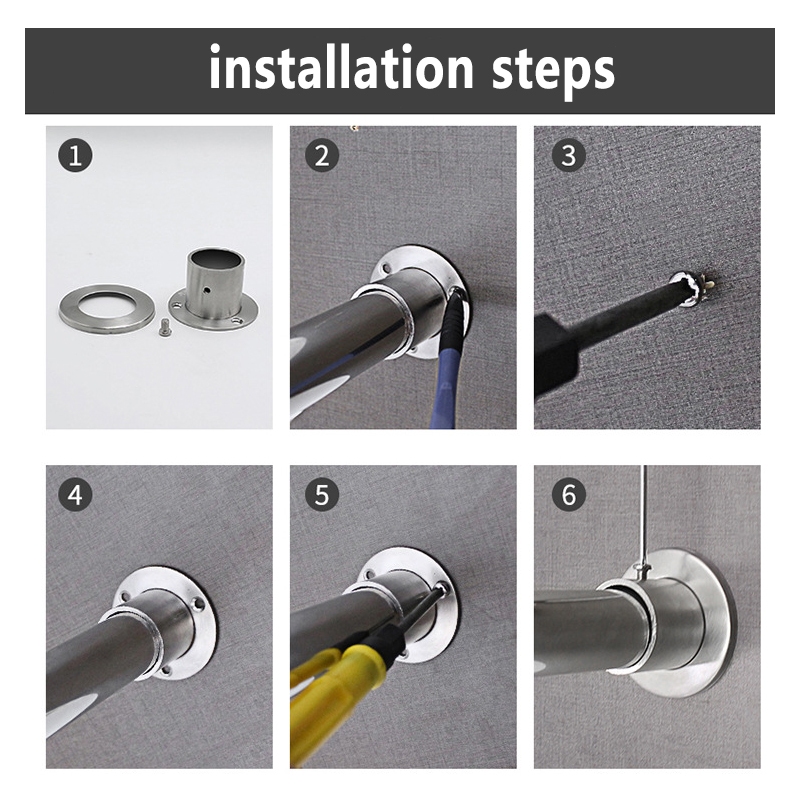 installation steps

1

2

3

4

5

6