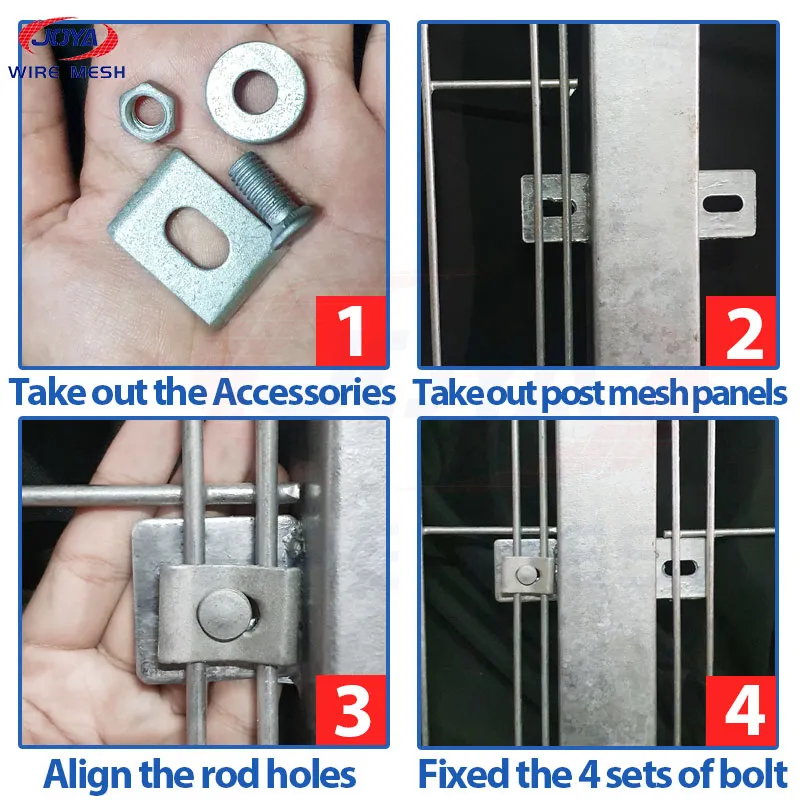 JOYA
WIRE MESH

1
Take out the Accessories

2
Take out post mesh panels

3
Align the rod holes

4
Fixed the 4 sets of bolt