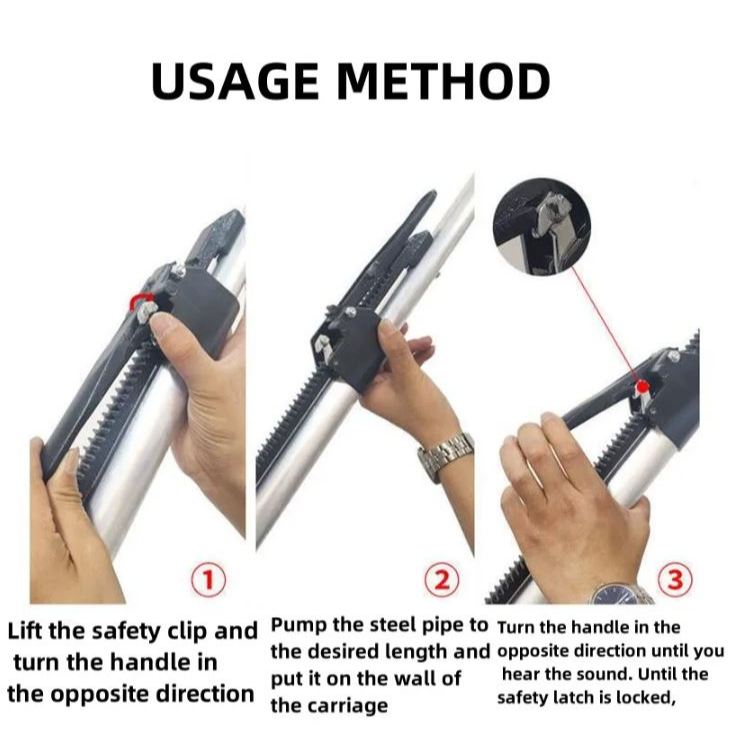 USAGE METHOD

1
Lift the safety clip and turn the handle in the opposite direction

2
Pump the steel pipe to the desired length and put it on the wall of the carriage

3
Turn the handle in the opposite direction until you hear the sound. Until the safety latch is locked,