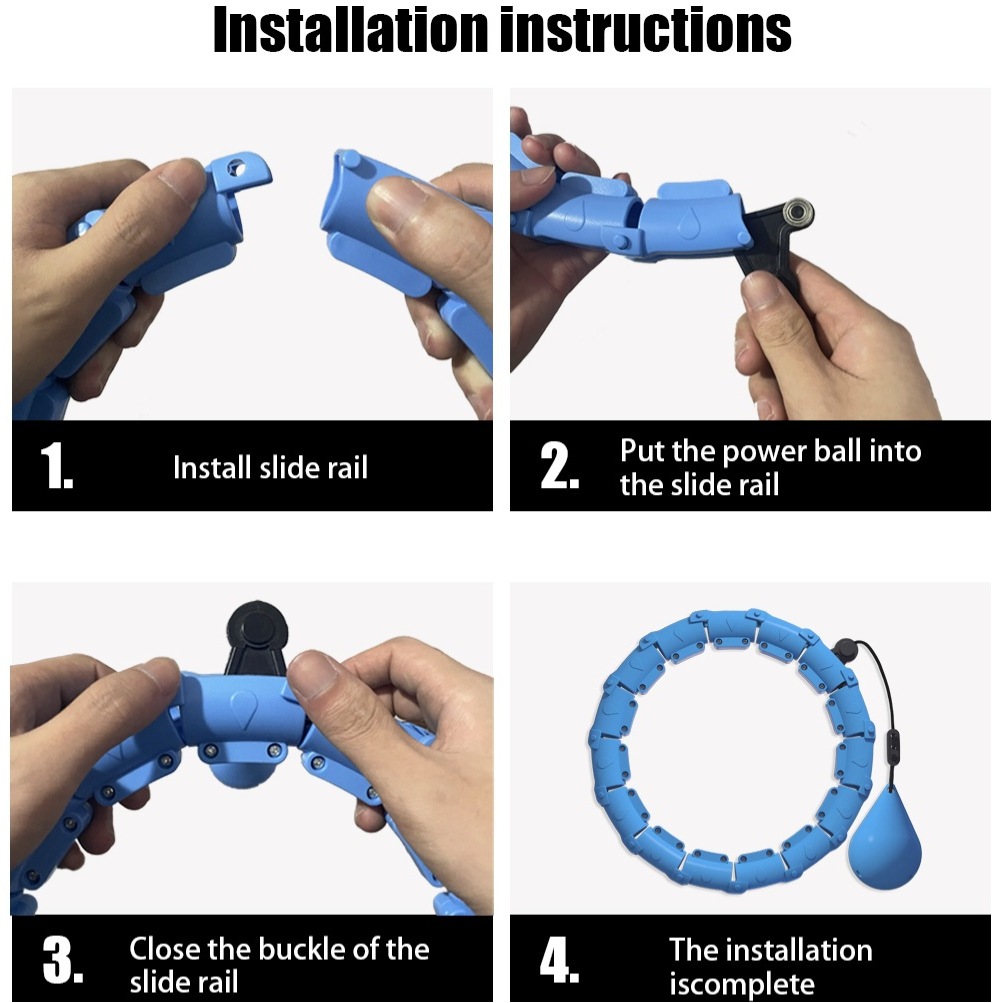 Installation instructions

1. Install slide rail

2. Put the power ball into the slide rail

3. Close the buckle of the slide rail

4. The installation iscomplete