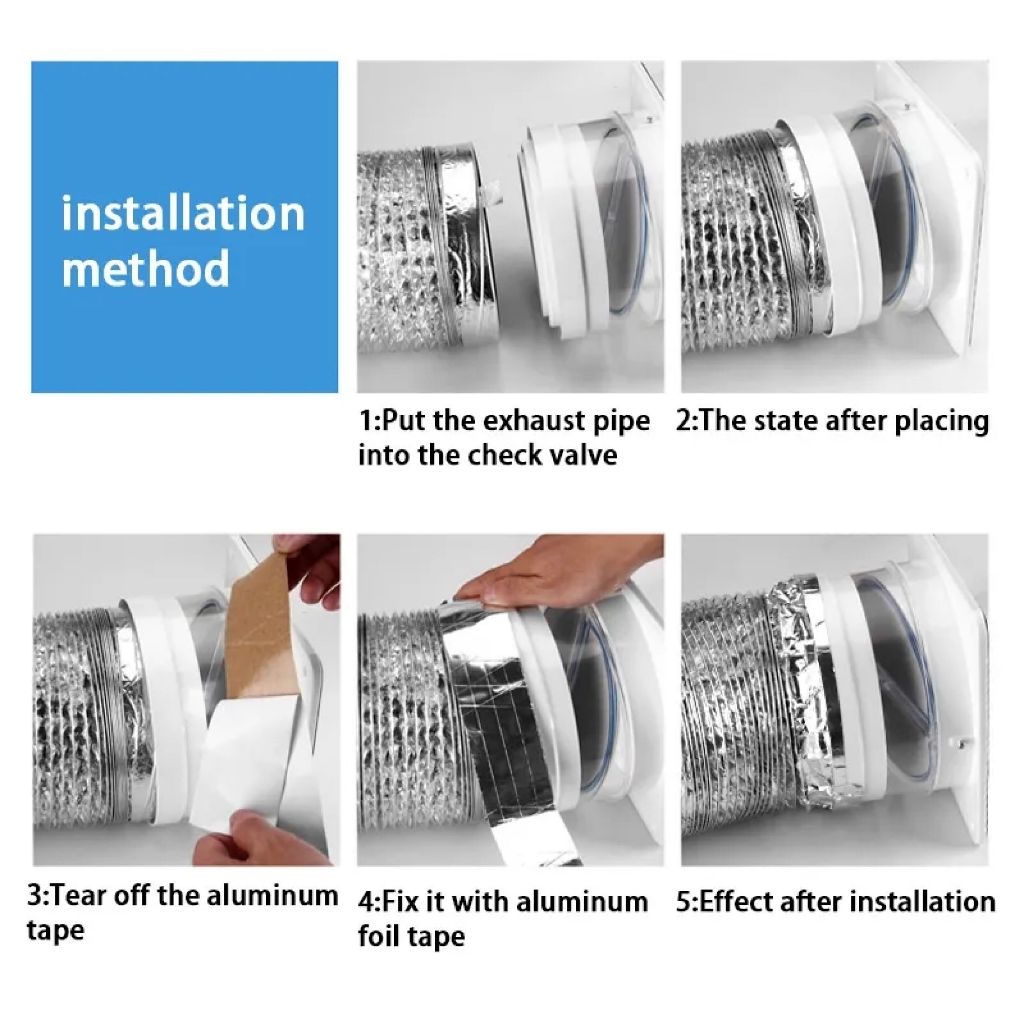 installation method

1:Put the exhaust pipe into the check valve

2:The state after placing

3:Tear off the aluminum tape

4:Fix it with aluminum foil tape

5:Effect after installation