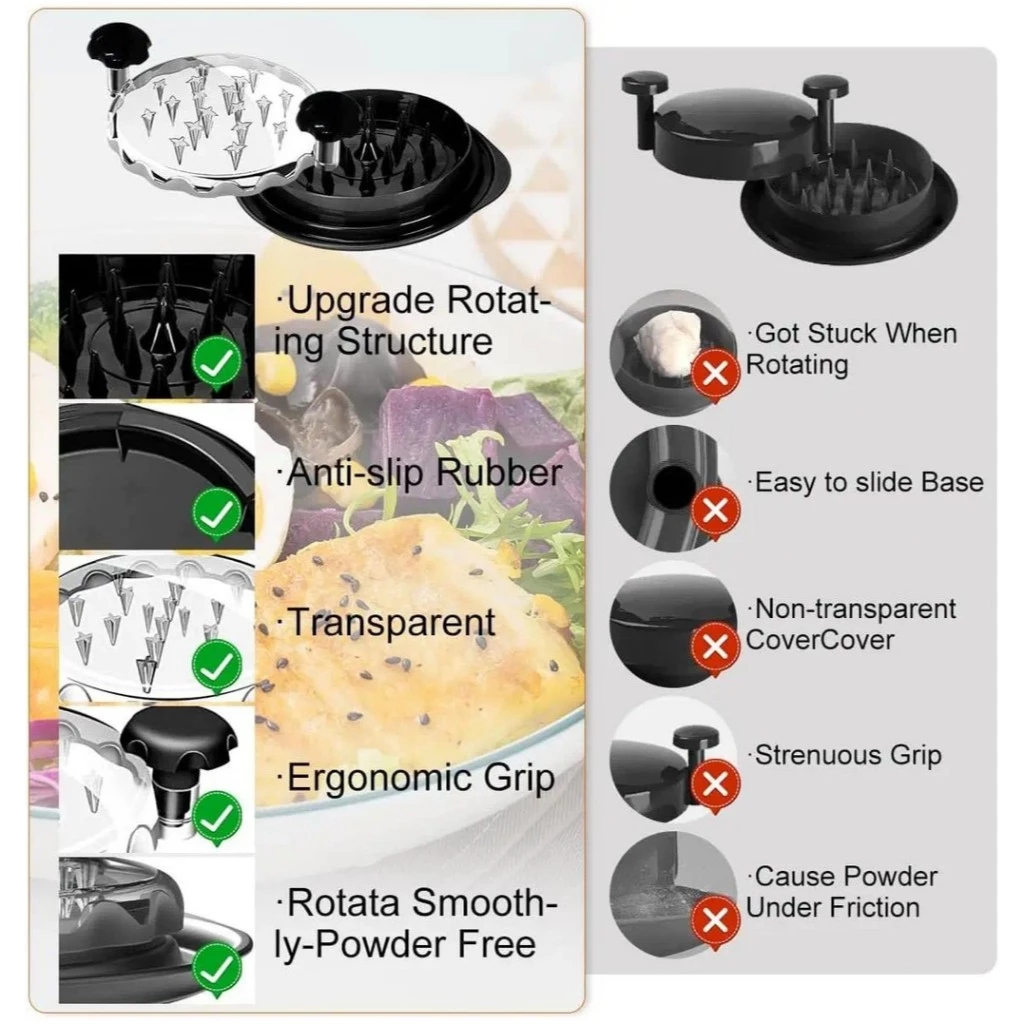 ·Upgrade Rotating Structure

·Anti-slip Rubber

·Transparent

·Ergonomic Grip

·Rotata Smoothly-Powder Free

·Got Stuck When Rotating

·Easy to slide Base

·Non-transparent CoverCover

·Strenuous Grip

·Cause Powder Under Friction