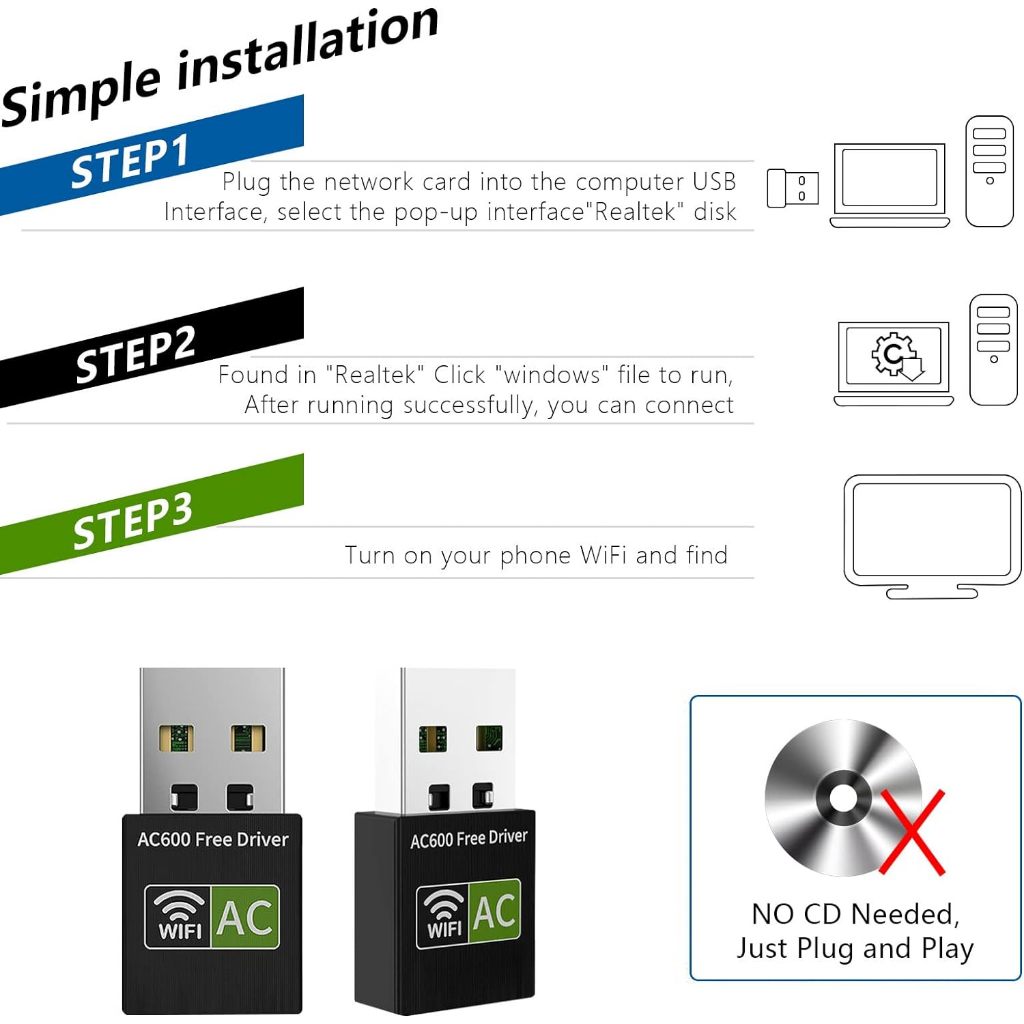 Simple installation

STEP1

Plug the network card into the computer USB Interface, select the pop-up interface"Realtek" disk

STEP2

Found in "Realtek" Click "windows" file to run, After running successfully, you can connect

STEP3

Turn on your phone WiFi and find

AC600 Free Driver

WIFI AC

AC600 Free Driver

WIFI AC

NO CD Needed, Just Plug and Play