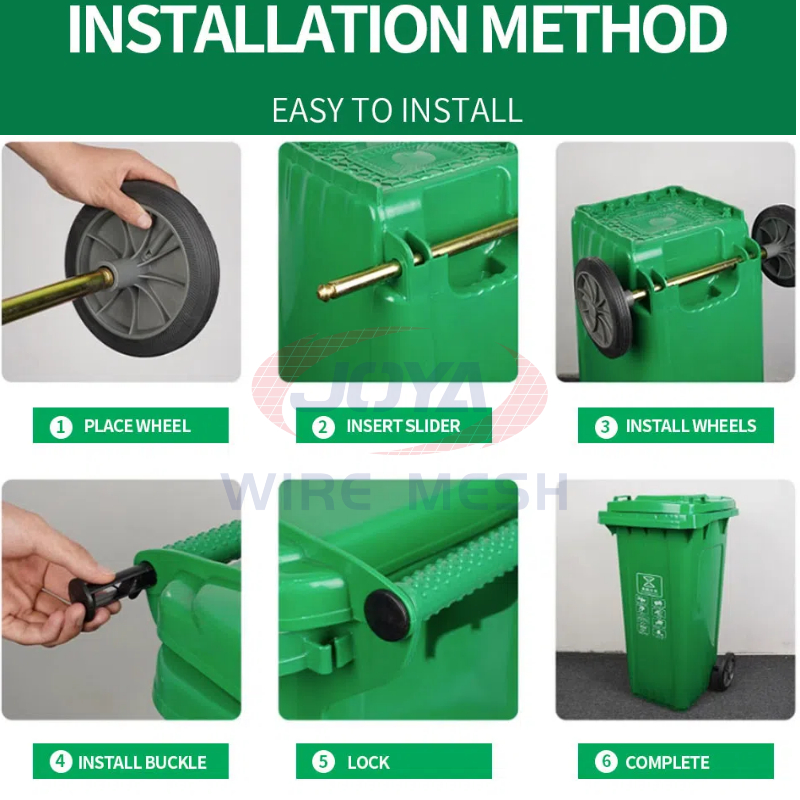 INSTALLATION METHOD

EASY TO INSTALL

JOYA

1 PLACE WHEEL

2 INSERT SLIDER

3 INSTALL WHEELS

WIRE MESH

4 INSTALL BUCKLE

5 LOCK

6 COMPLETE