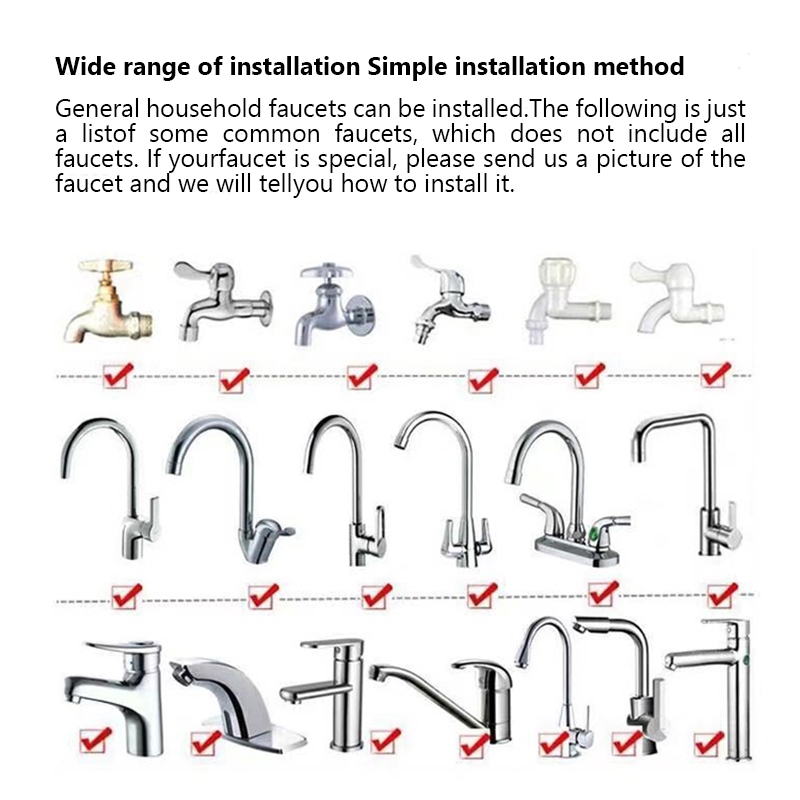 Wide range of installation Simple installation method

General household faucets can be installed.The following is just a listof some common faucets, which does not include all faucets. If yourfaucet is special, please send us a picture of the faucet and we will tellyou how to install it.