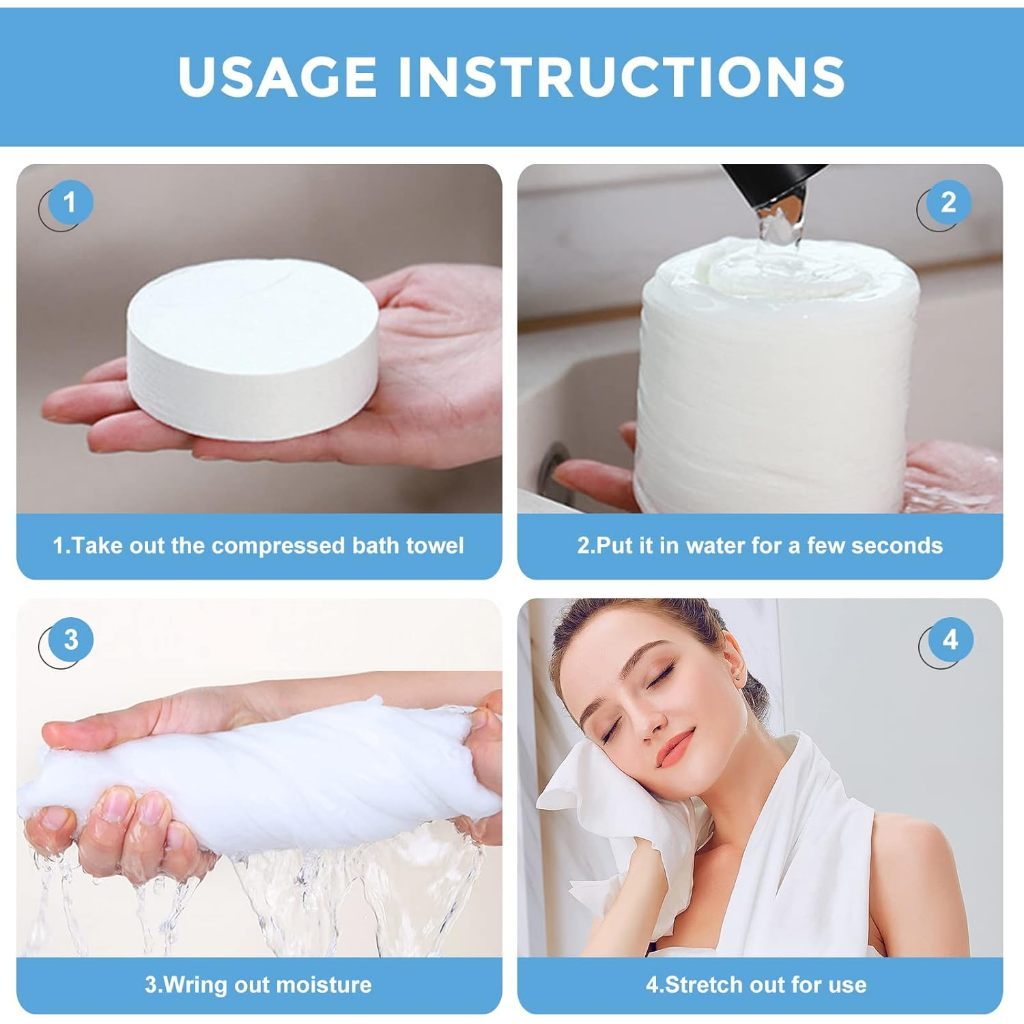 USAGE INSTRUCTIONS

1

1.Take out the compressed bath towel

2

2.Put it in water for a few seconds

3

3.Wring out moisture

4

4.Stretch out for use