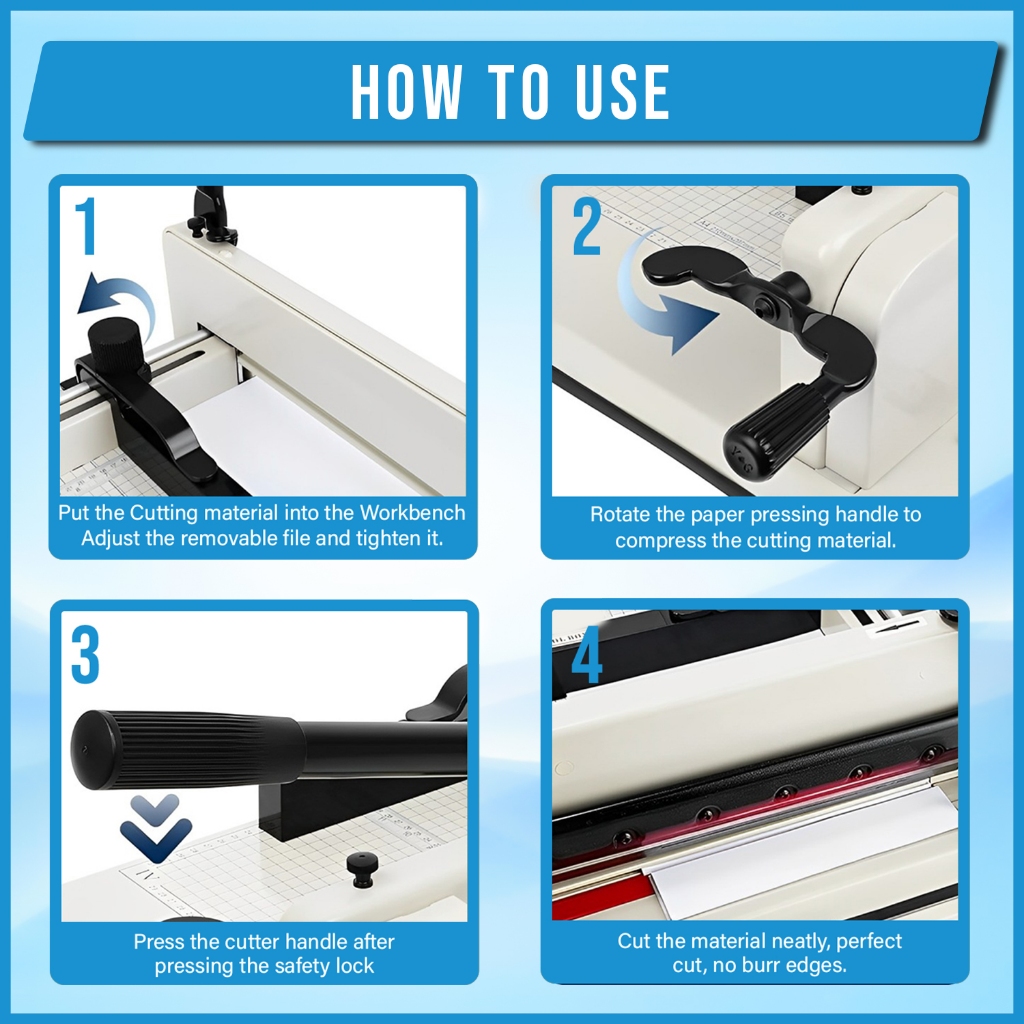 HOW TO USE

1

Put the Cutting material into the Workbench Adjust the removable file and tighten it.

2

Rotate the paper pressing handle to compress the cutting material.

3

Press the cutter handle after pressing the safety lock

4

Cut the material neatly, perfect cut, no burr edges.