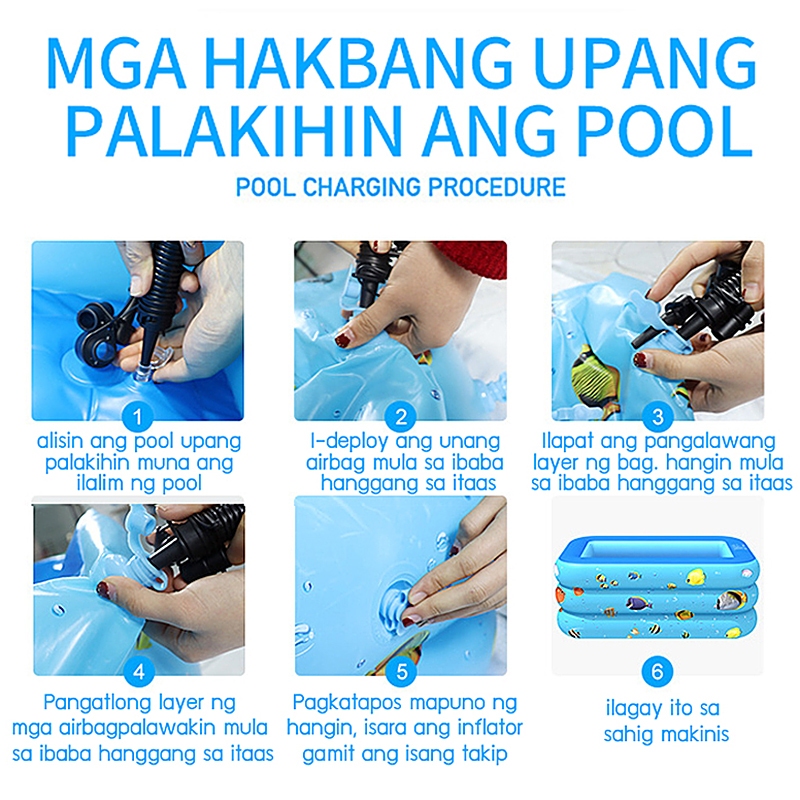 MGA HAKBANG UPANG PALAKIHIN ANG POOL

POOL CHARGING PROCEDURE

1
alisin ang pool upang palakihin muna ang ilalim ng pool

2
I-deploy ang unang airbag mula sa ibaba hanggang sa itaas

3
Ilapat ang pangalawang layer ng bag. hangin mula sa ibaba hanggang sa itaas

4
Pangatlong layer ng mga airbagpalawakin mula sa ibaba hanggang sa itaas

5
Pagkatapos mapuno ng hangin, isara ang inflator gamit ang isang takip

6
ilagay ito sa sahig makinis