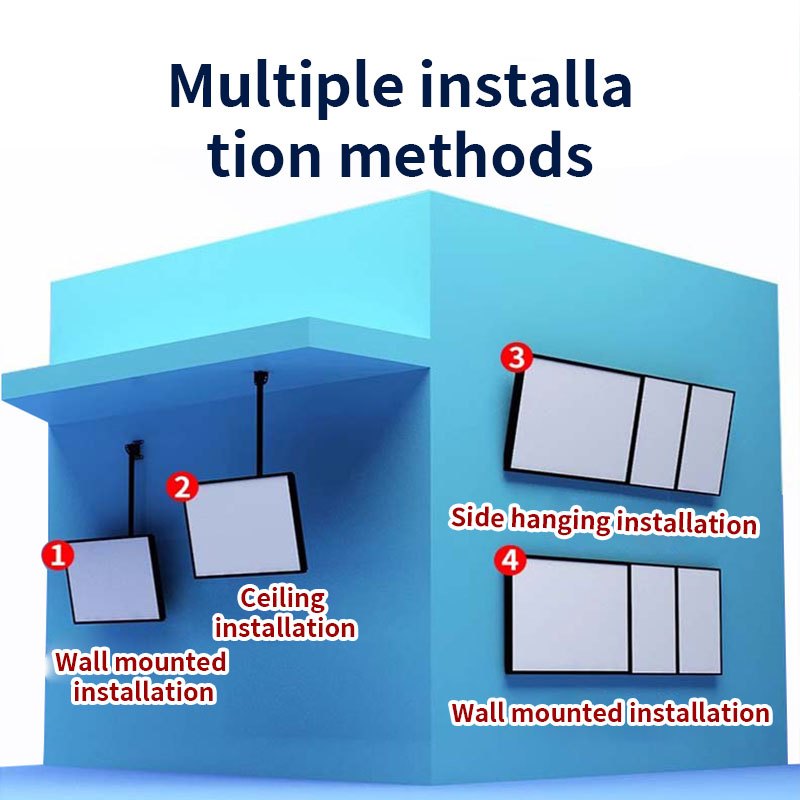 Multiple installa tion methods

1
Wall mounted installation

2
Ceiling installation

3
Side hanging installation

4
Wall mounted installation