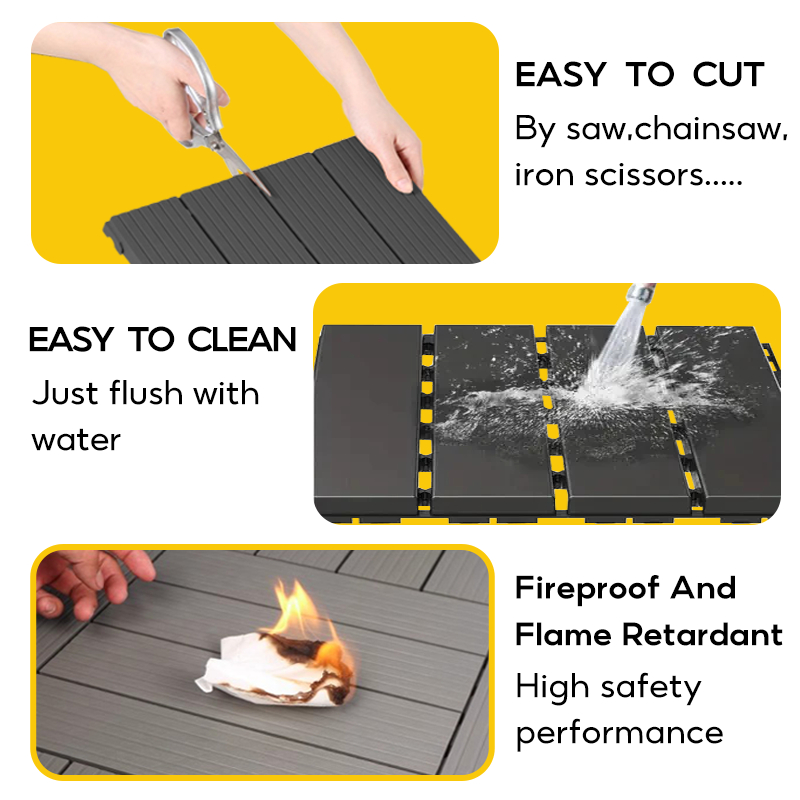 EASY TO CUT
By saw,chainsaw, iron scissors.....

EASY TO CLEAN
Just flush with water

Fireproof And Flame Retardant
High safety performance