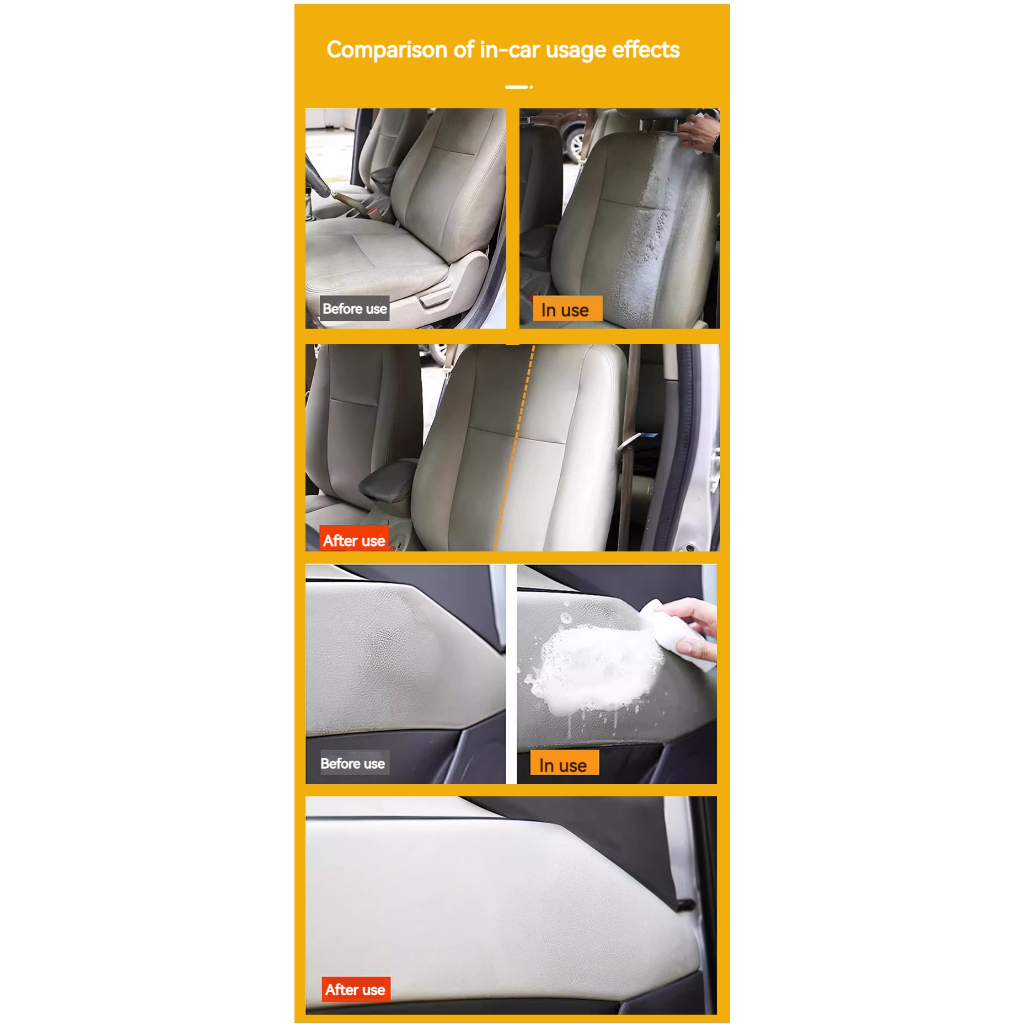 Comparison of in-car usage effects

Before use

In use

After use

Before use

In use

After use