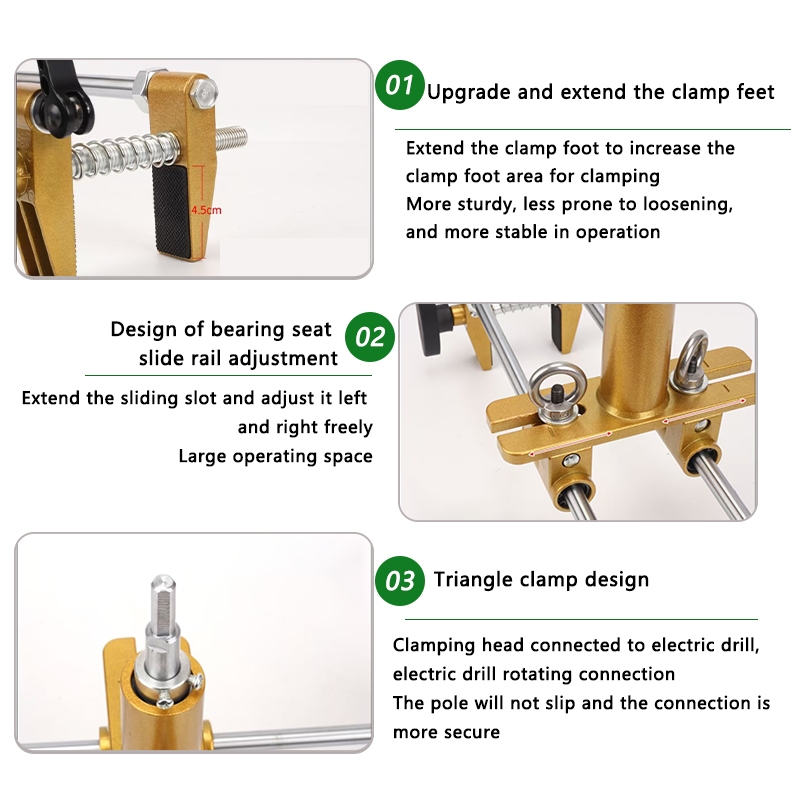 4.5cm

01 Upgrade and extend the clamp feet

Extend the clamp foot to increase the clamp foot area for clamping
More sturdy, less prone to loosening, and more stable in operation

Design of bearing seat slide rail adjustment 02

Extend the sliding slot and adjust it left and right freely
Large operating space

03 Triangle clamp design

Clamping head connected to electric drill, electric drill rotating connection
The pole will not slip and the connection is more secure