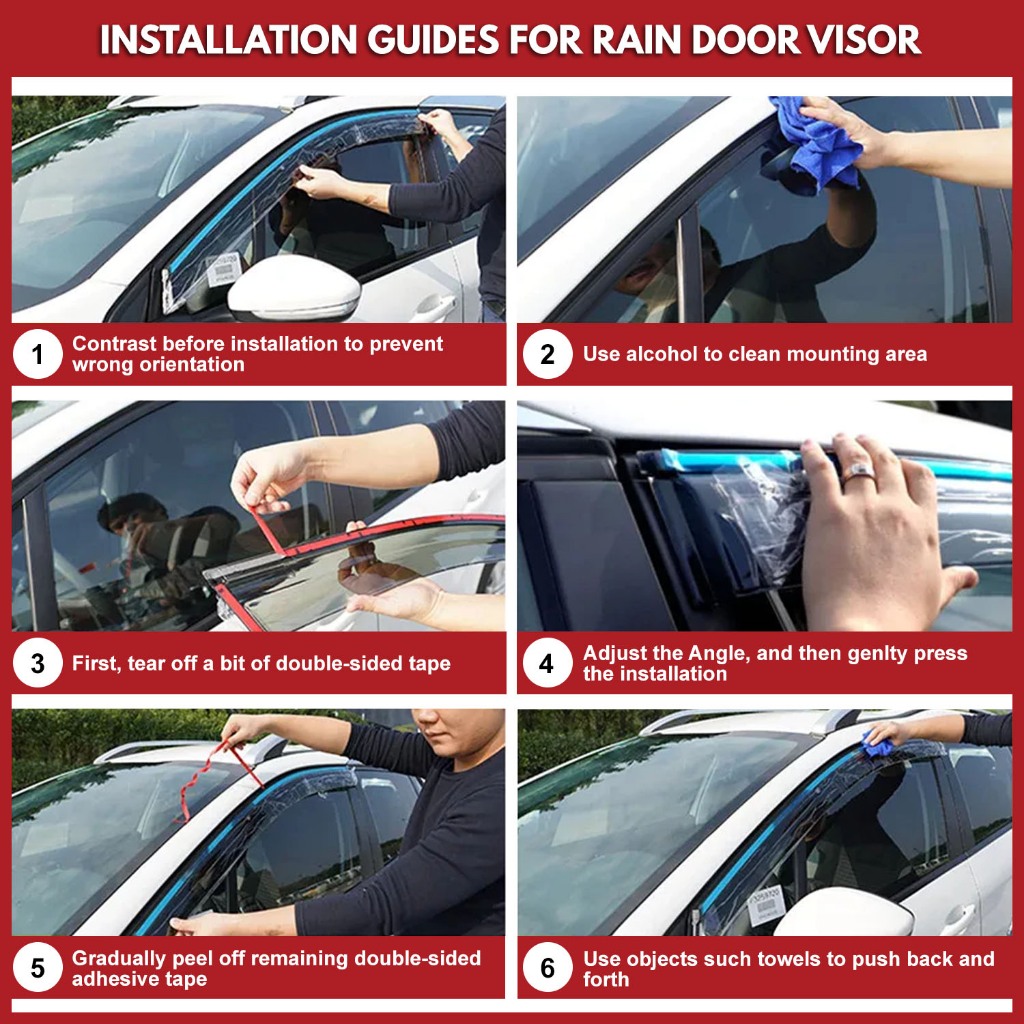 INSTALLATION GUIDES FOR RAIN DOOR VISOR

1 Contrast before installation to prevent wrong orientation

2 Use alcohol to clean mounting area

3 First, tear off a bit of double-sided tape

4 Adjust the Angle, and then genlty press the installation

5 Gradually peel off remaining double-sided adhesive tape

6 Use objects such towels to push back and forth