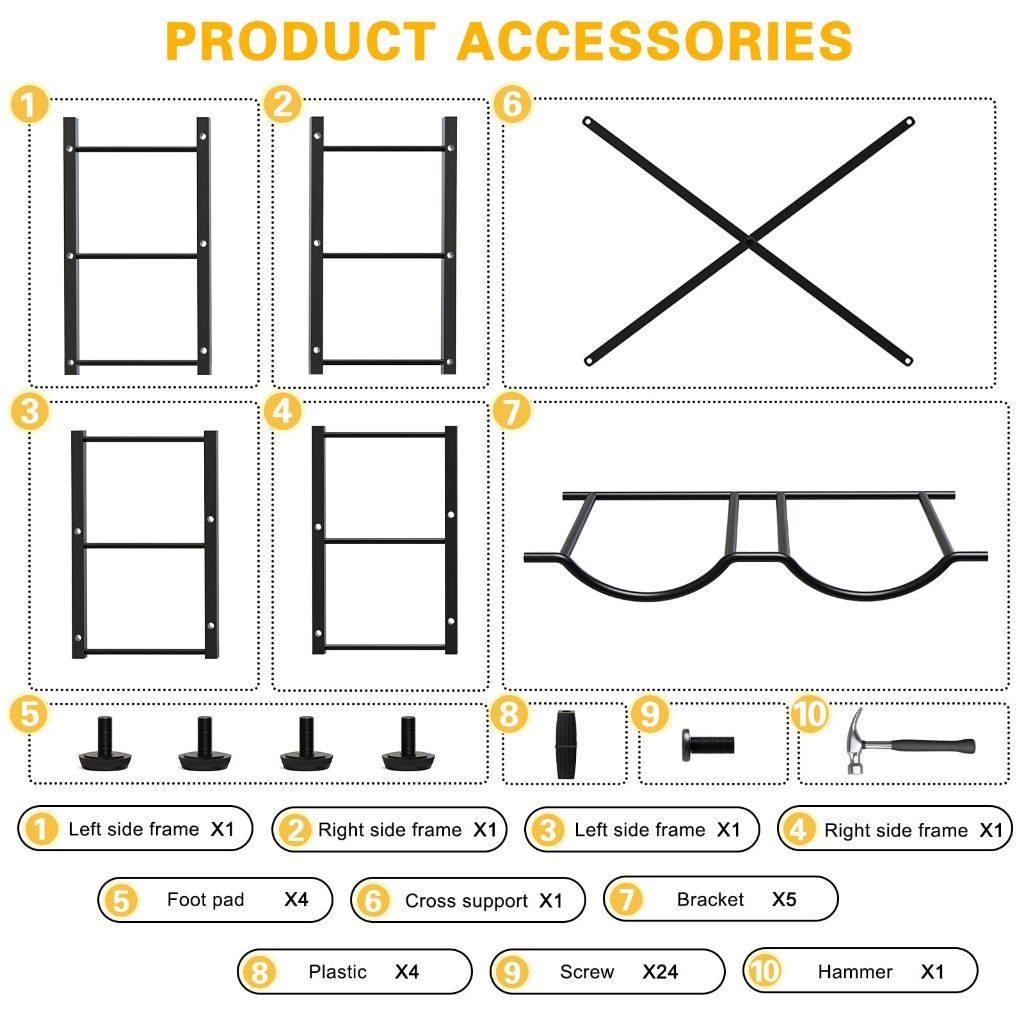 PRODUCT ACCESSORIES

1
2
6
3
4
7
5
8
9
10

1 Left side frame X1
2 Right side frame X1
3 Left side frame X1
4 Right side frame X1

5 Foot pad X4
6 Cross support X1
7 Bracket X5

8 Plastic X4
9 Screw X24
10 Hammer X1